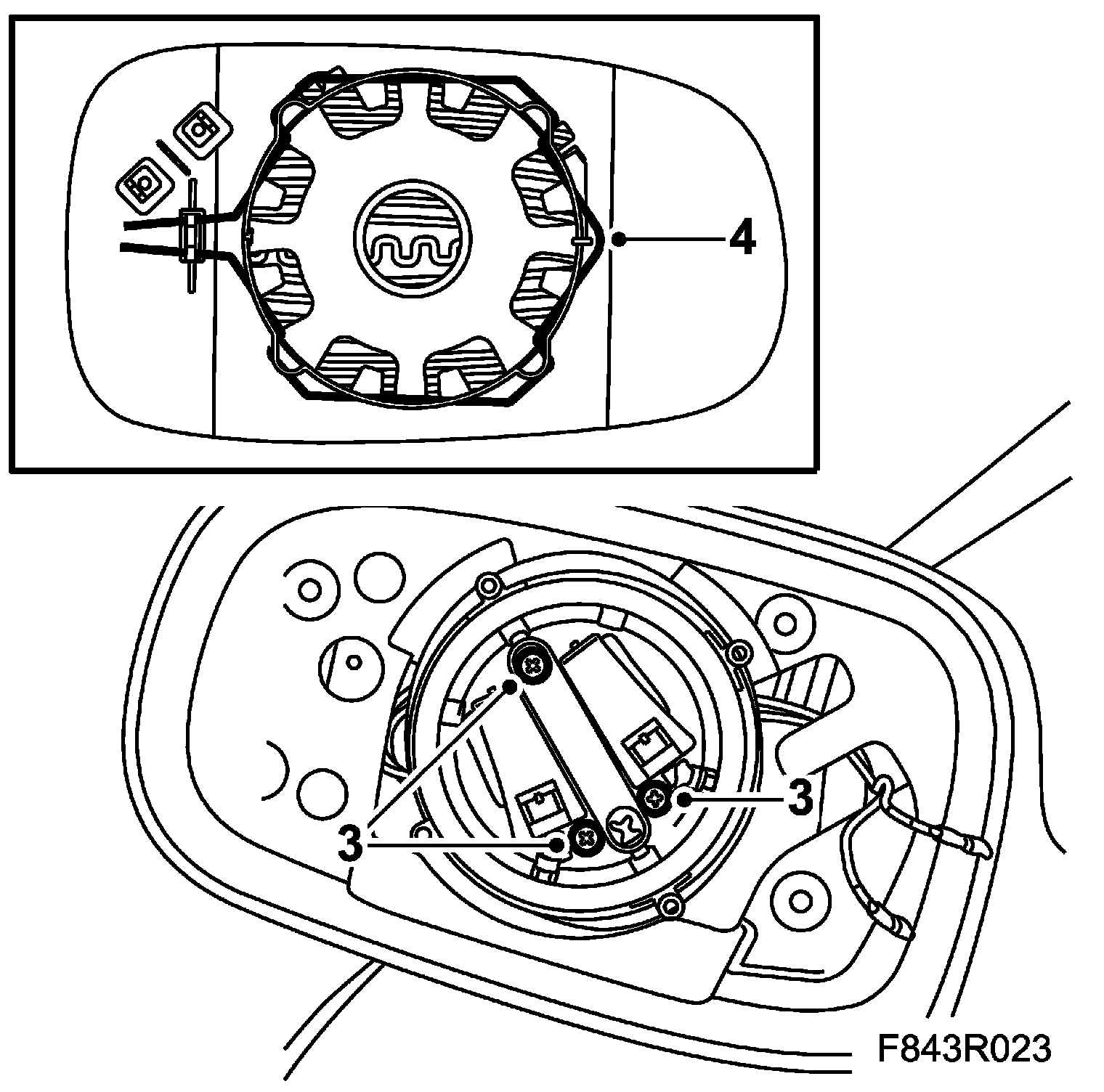 4

3

3

F843R023