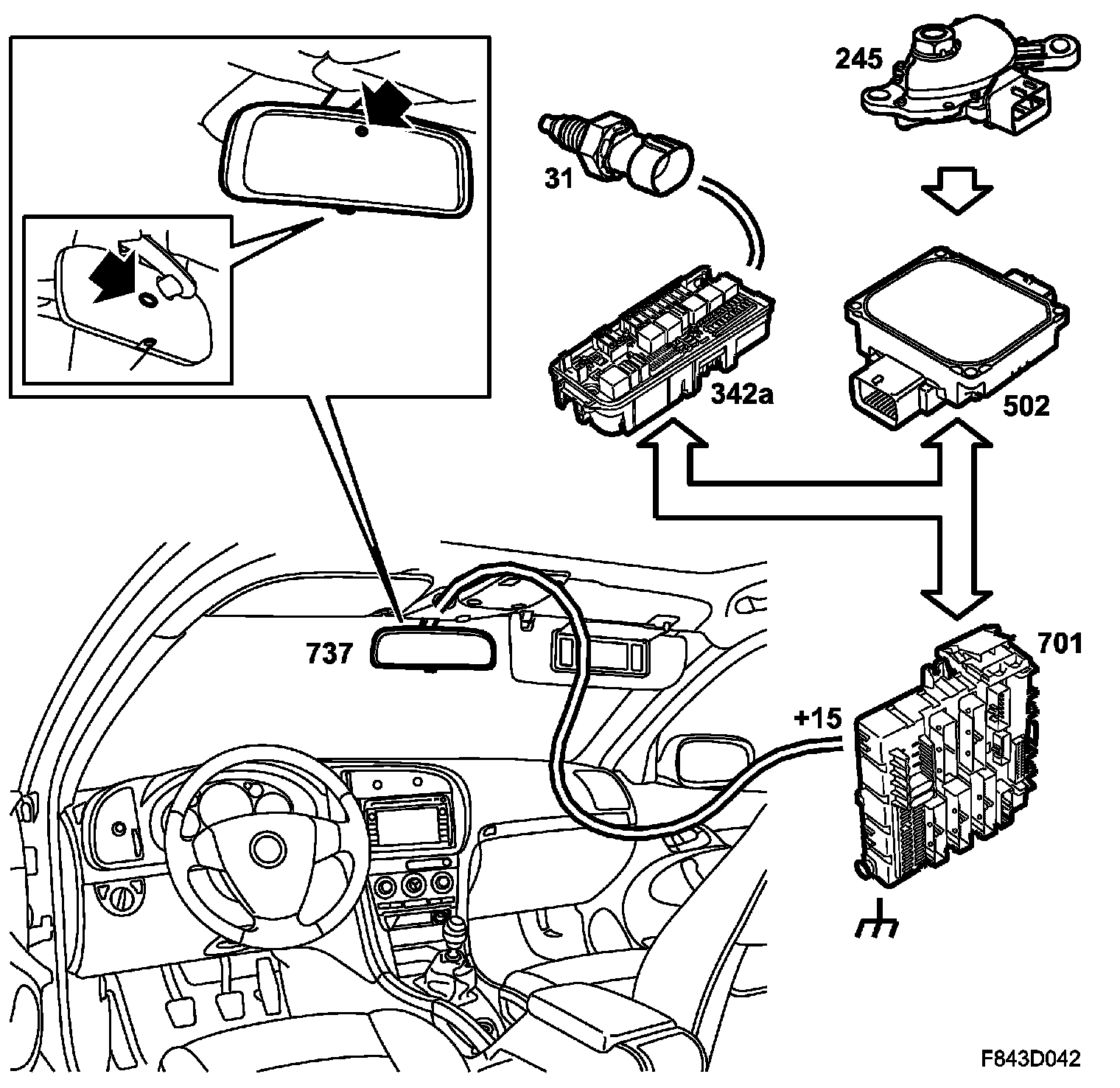 245
31
342a
502
737
701
+15
F843D042