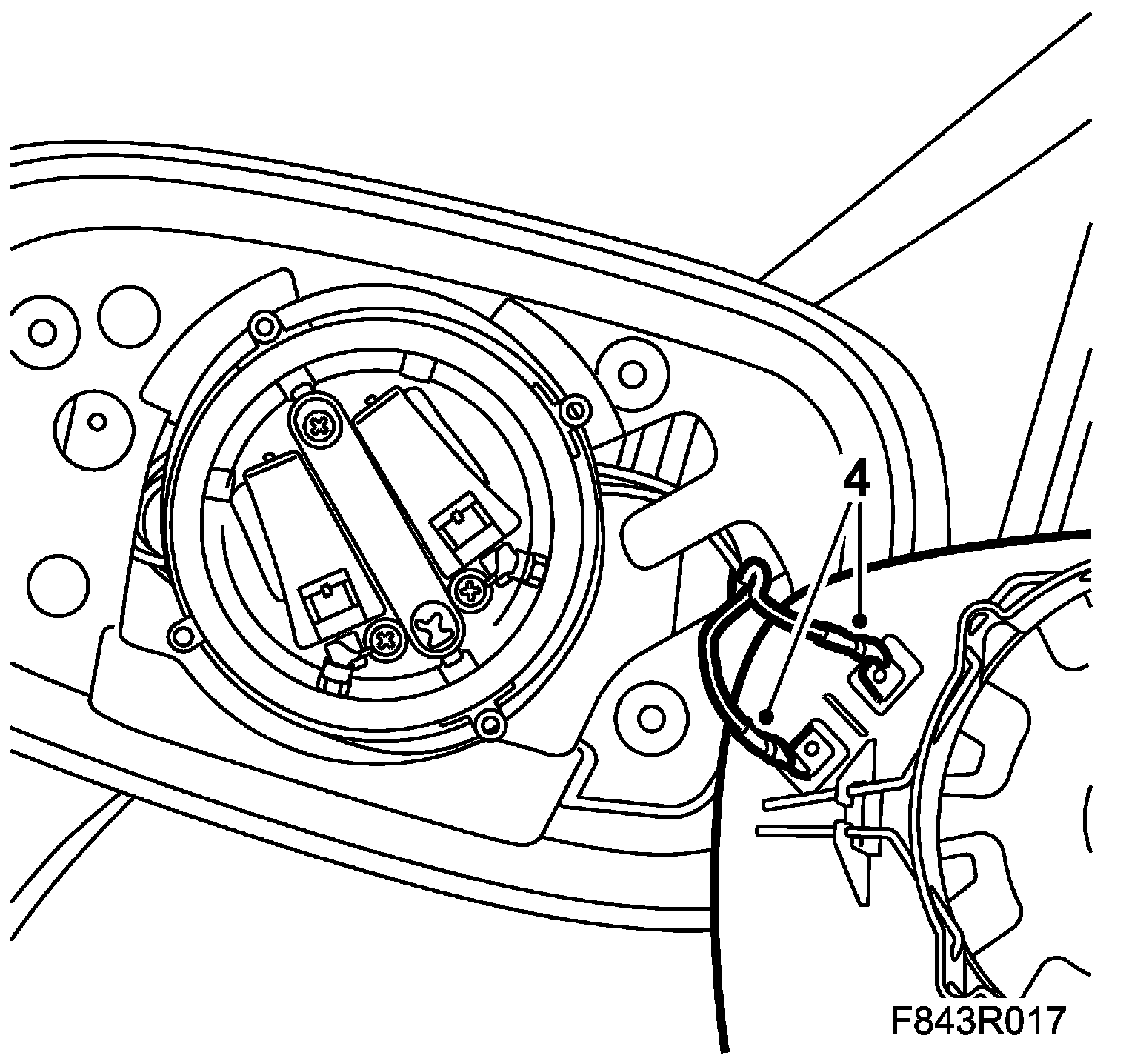 4

F843R017