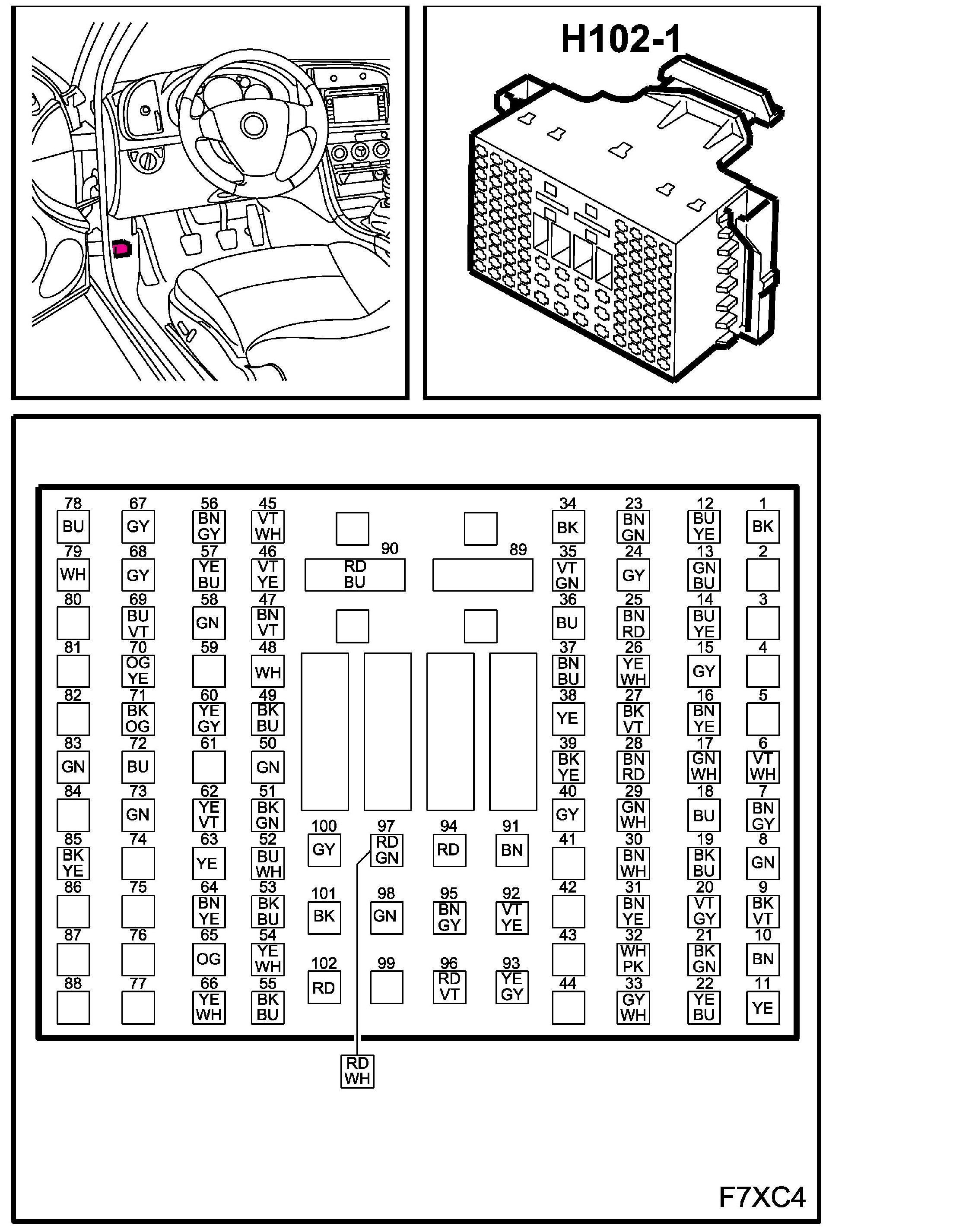 H102-1

78 BU
79 WH
80
81
82
83 GN
84
85 BK YE
86
87
88

67 GY
68 GY
69 BU VT
70 OG YE
71 BK OG
72 BU
73 GN
74
75
76
77

56 BN GY
57 YE BU
58 GN
59
60 YE GY
61
62 YE VT
63 YE
64 BN YE
65 OG
66 YE WH

45 VT WH
46 VT YE
47 BN VT
48 WH
49 BK BU
50 GN
51 BK GN
52 BU WH
53 BK BU
54 YE WH
55 BK BU

90 RD BU
89

100 GY
101 BK
102 RD
97 RD GN
98 GN
99
94 RD
95 BN GY
96 RD VT
91 BN
92 VT YE
93 YE GY

RD WH

34 BK
35 VT GN
36 BU
37 BN BU
38 YE
39 BK YE
40 GY
41
42
43
44

23 BN GN
24 GY
25 BN RD
26 YE WH
27 BK VT
28 BN RD
29 GN WH
30 BN WH
31 BN YE
32 WH PK
33 GY WH

12 BU YE
13 GN BU
14 BU YE
15 GY
16 BN YE
17 GN WH
18 BU
19 BK BU
20 VT GY
21 BK GN
22 YE BU

1 BK
2
3
4
5
6 VT WH
7 BN GY
8 GN
9 BK VT
10 BN
11 YE

F7XC4