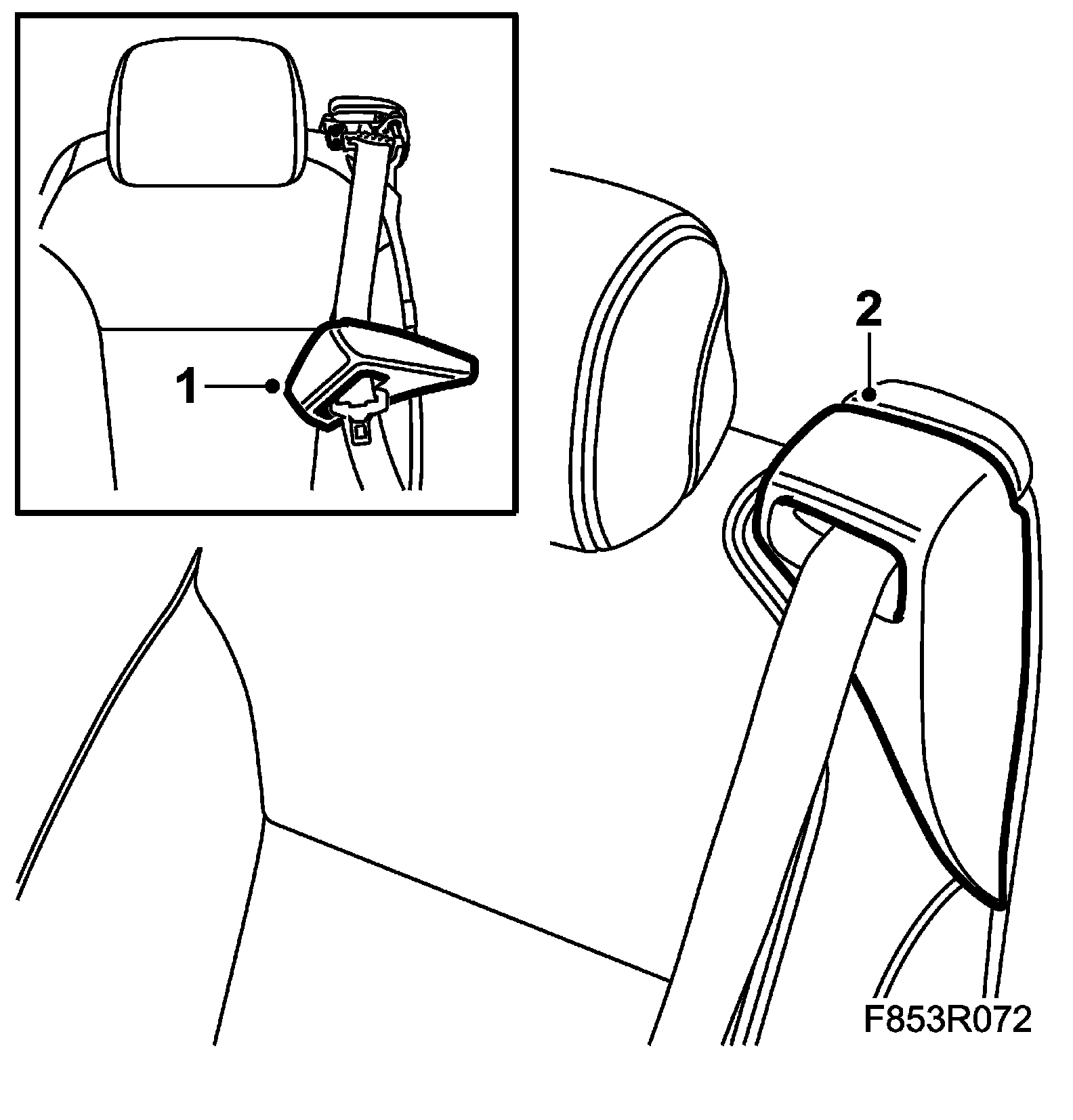 1

2

F853R072