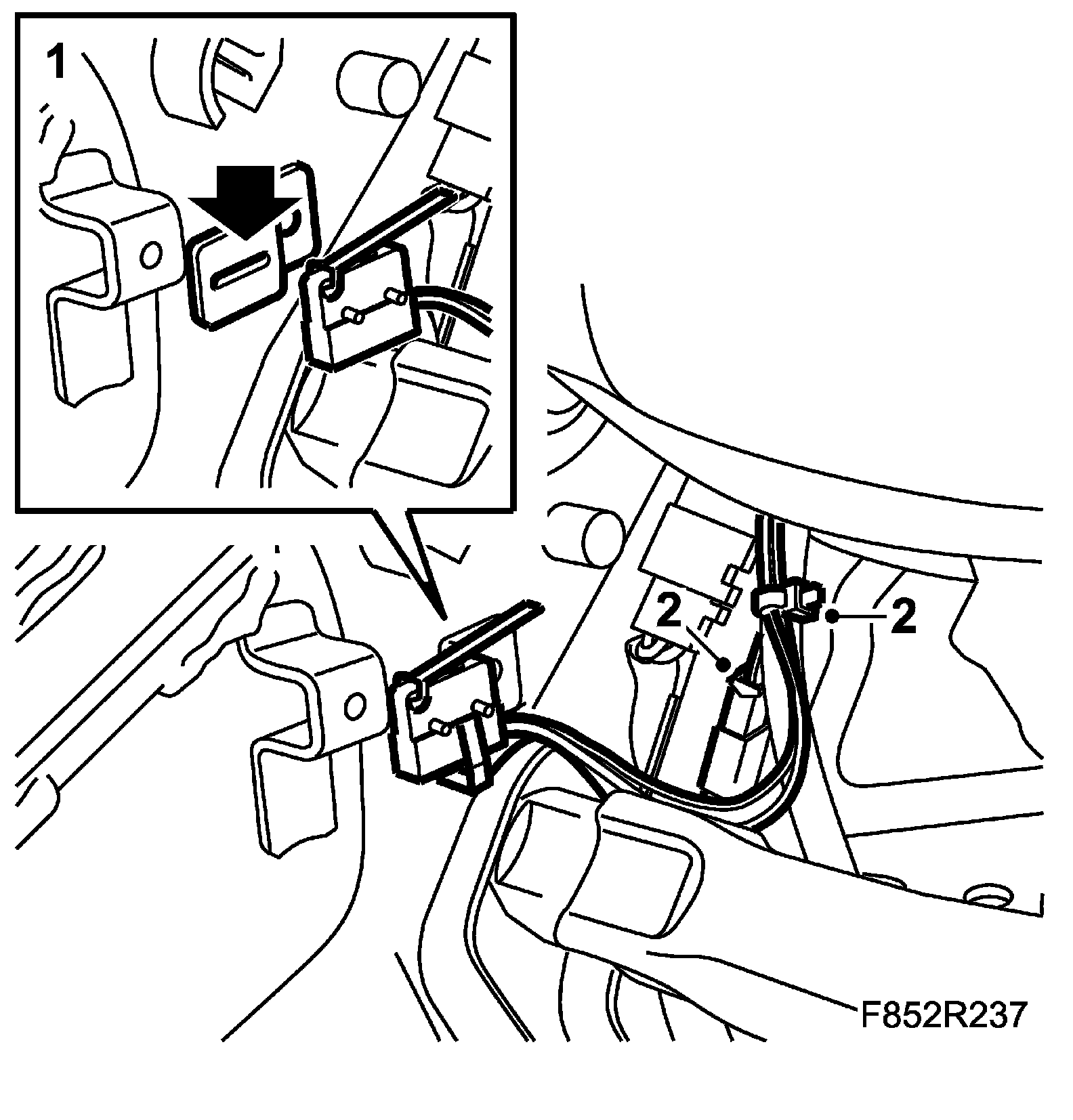 1

2

2

F852R237