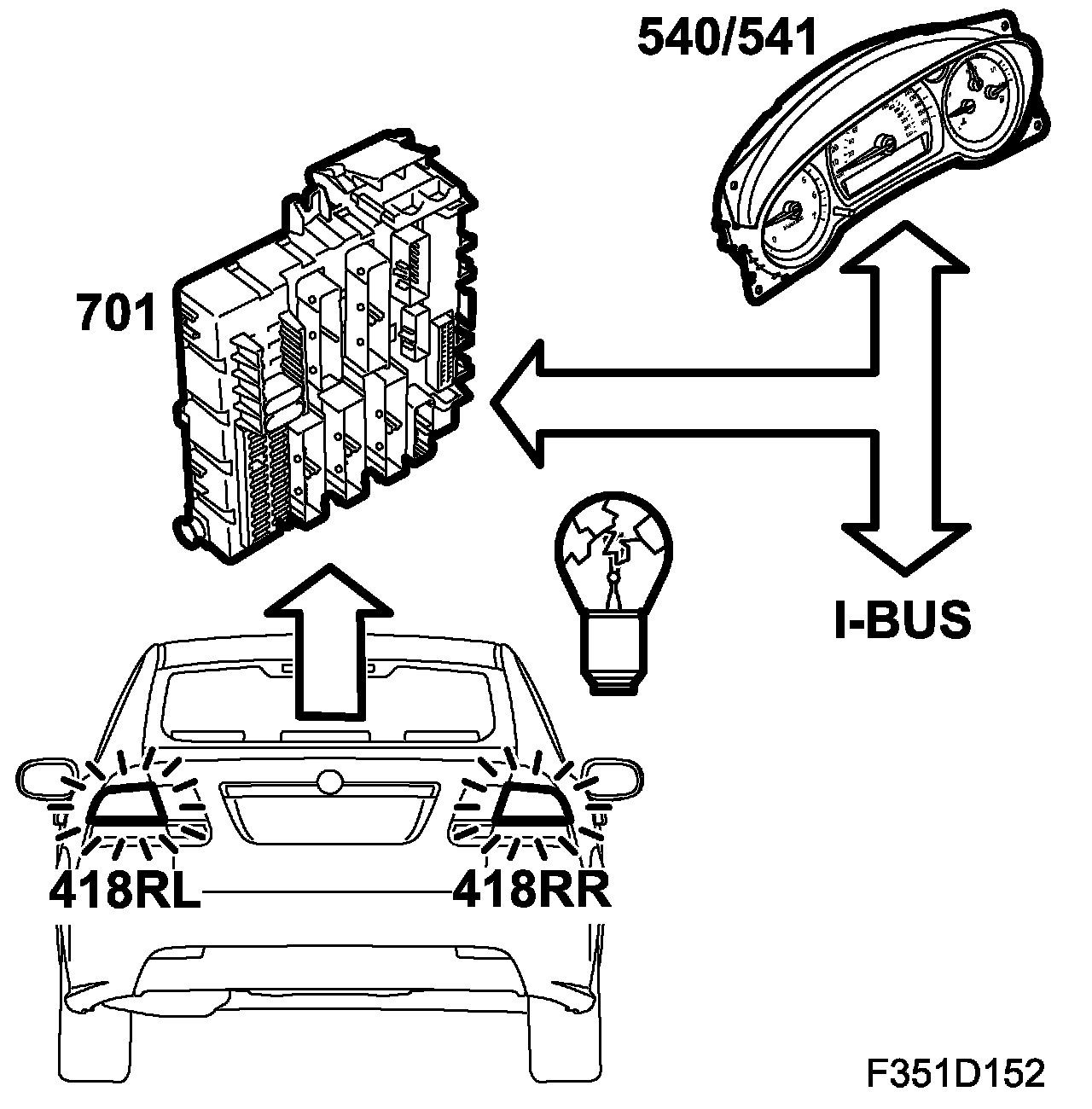 540/541

701

I-BUS

418RL

418RR

F351D152