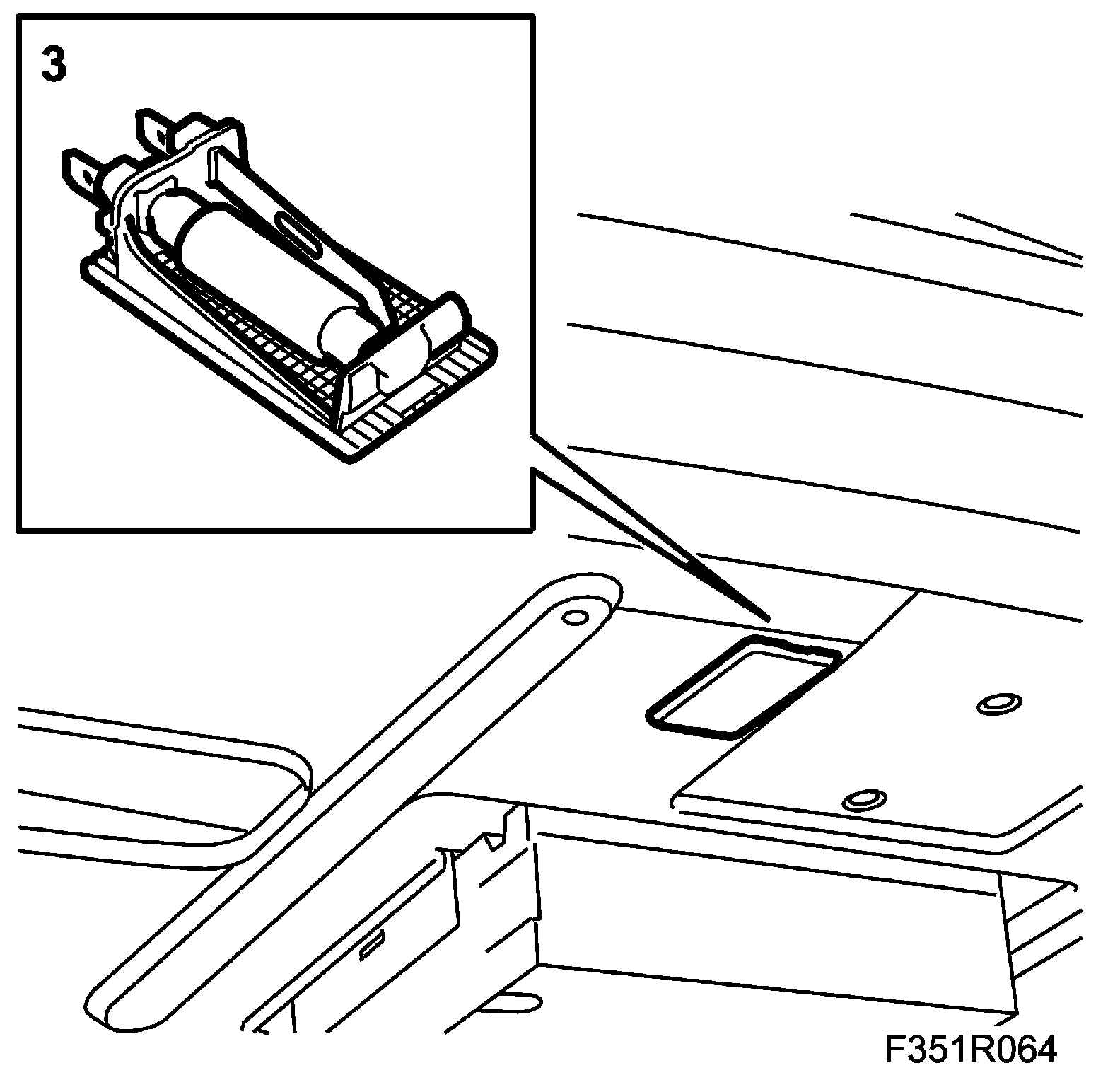 3

F351R064