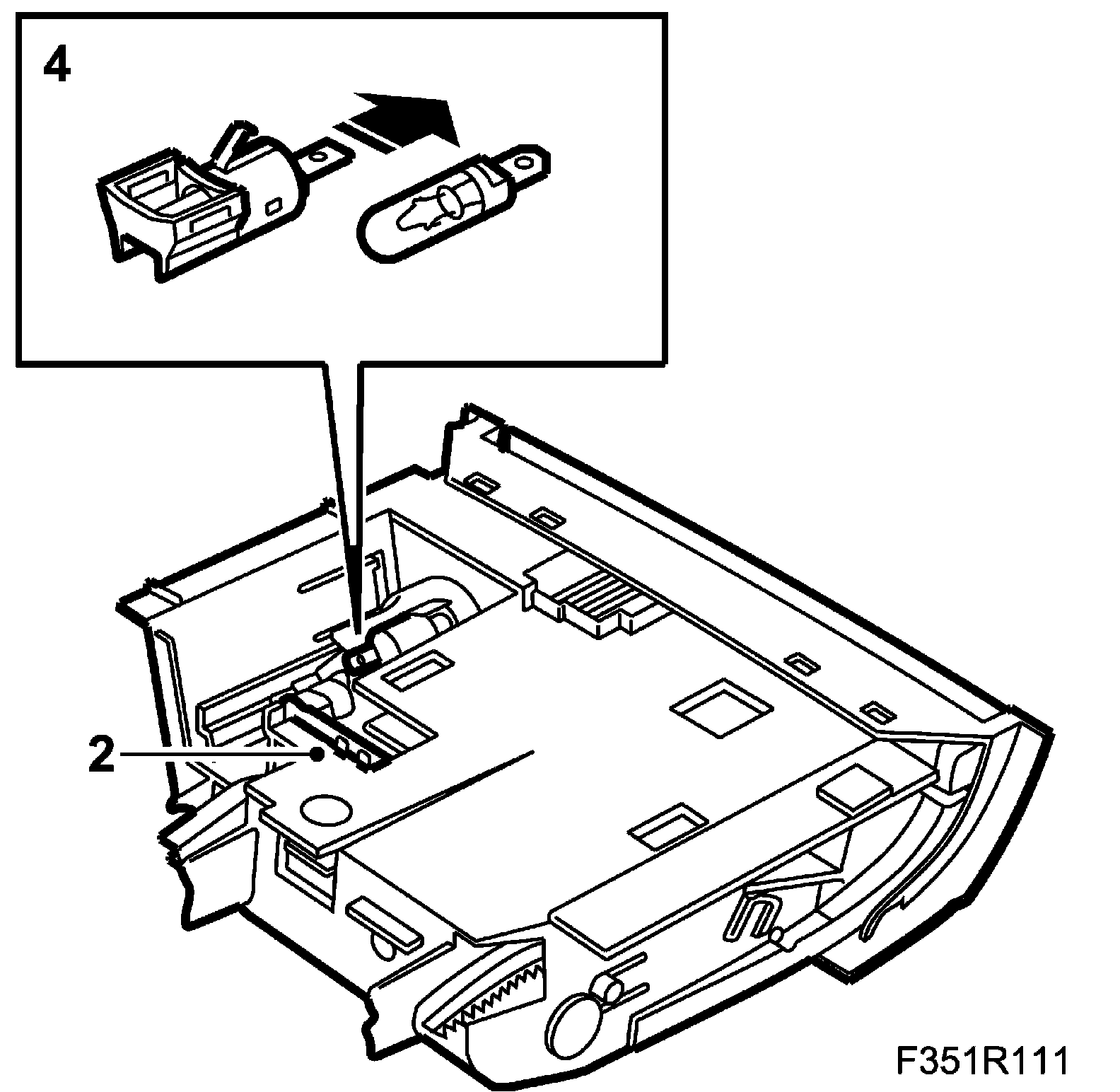 4

2

F351R111