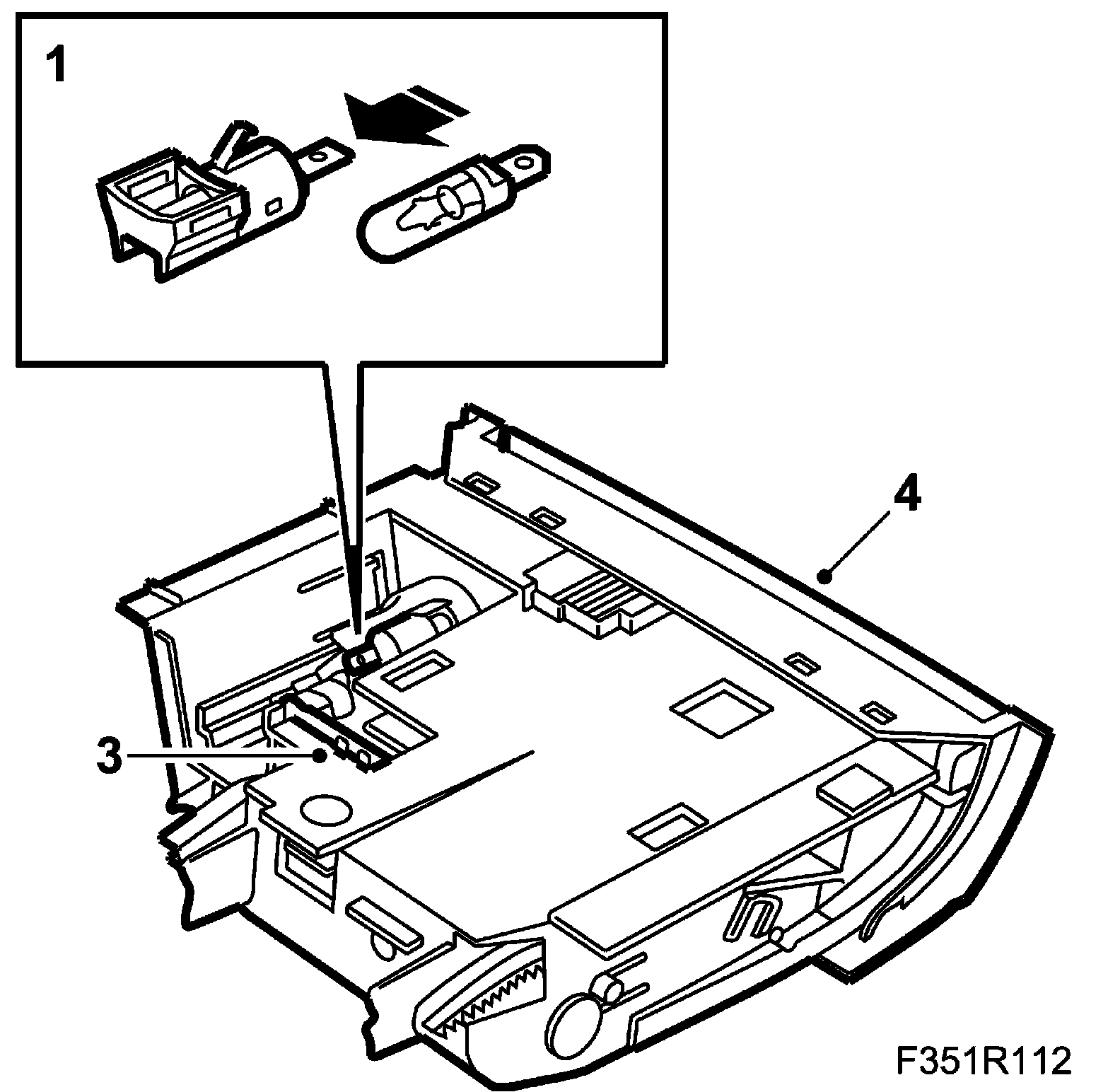 1

4

3

F351R112