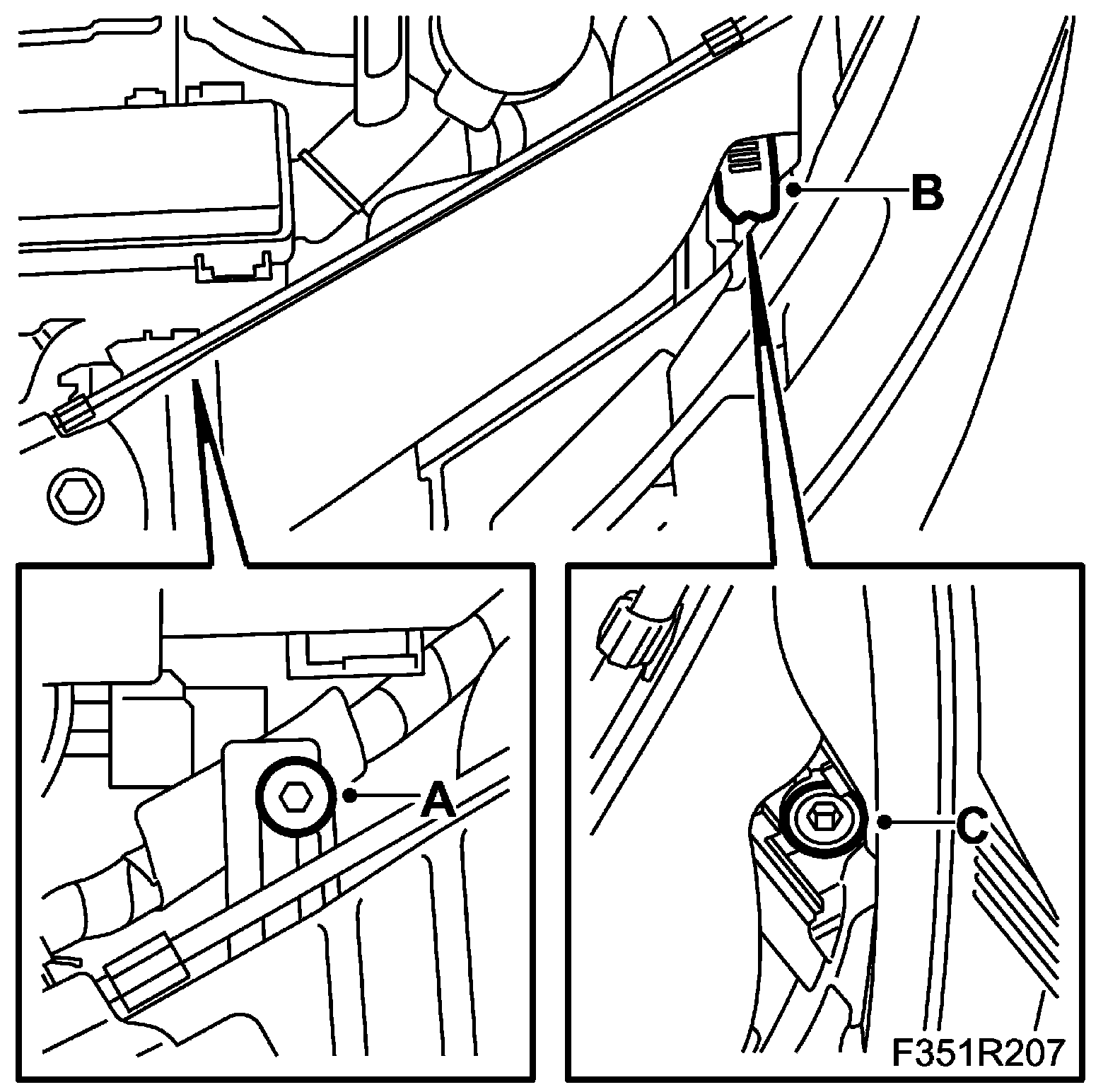 B

A

C

F351R207