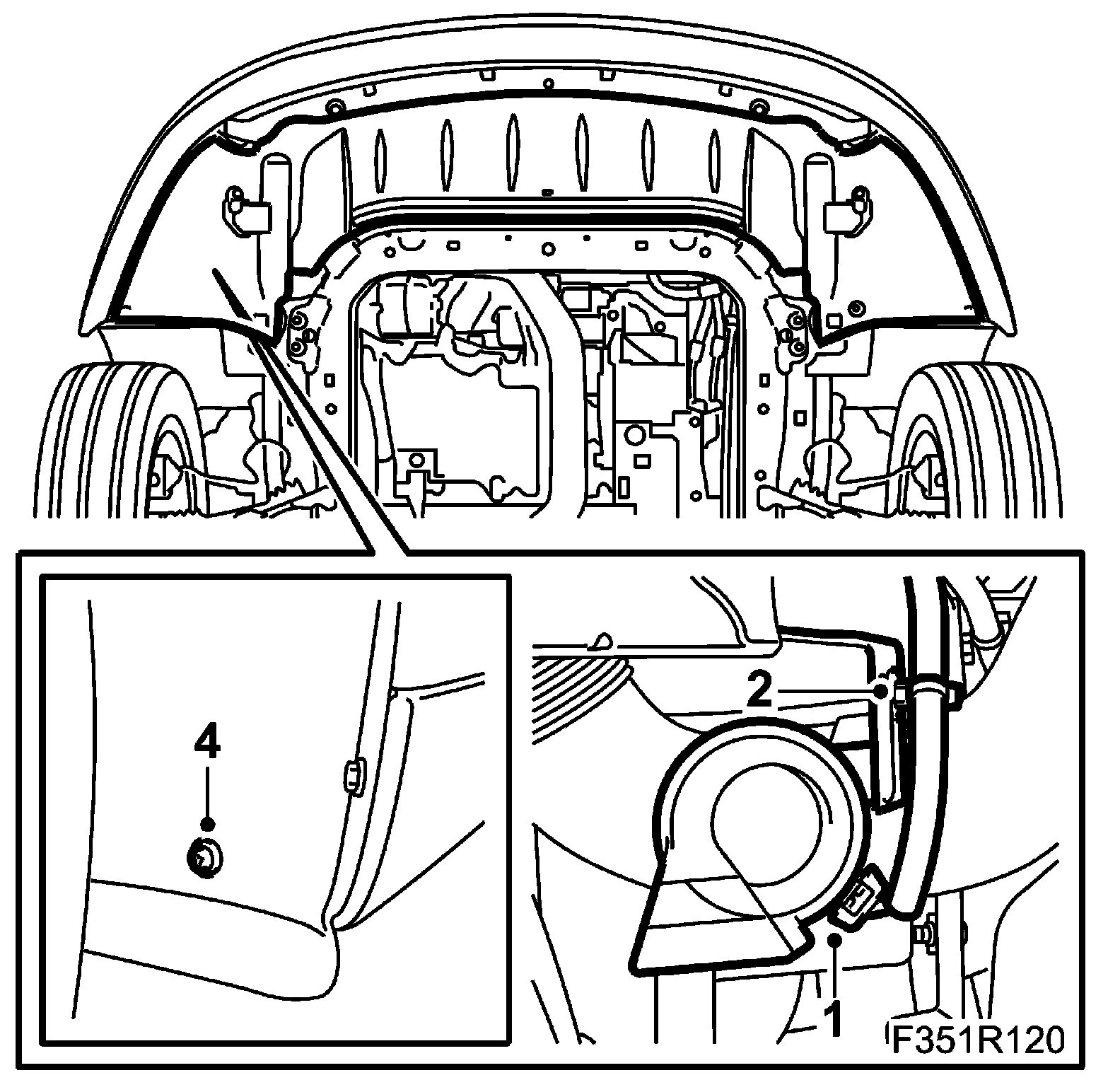 4

2

1

F351R120