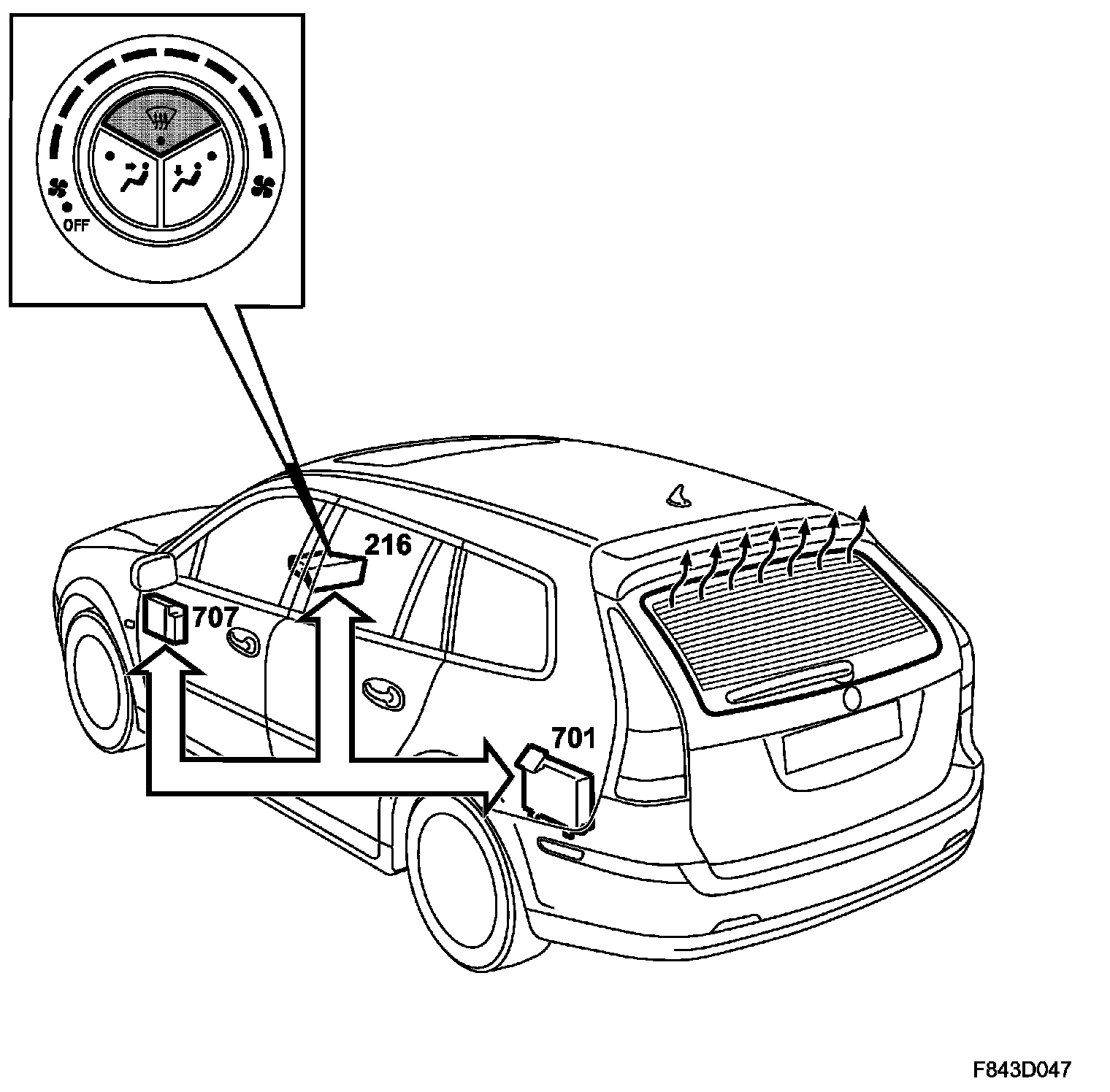 OFF

216

707

701

F843D047