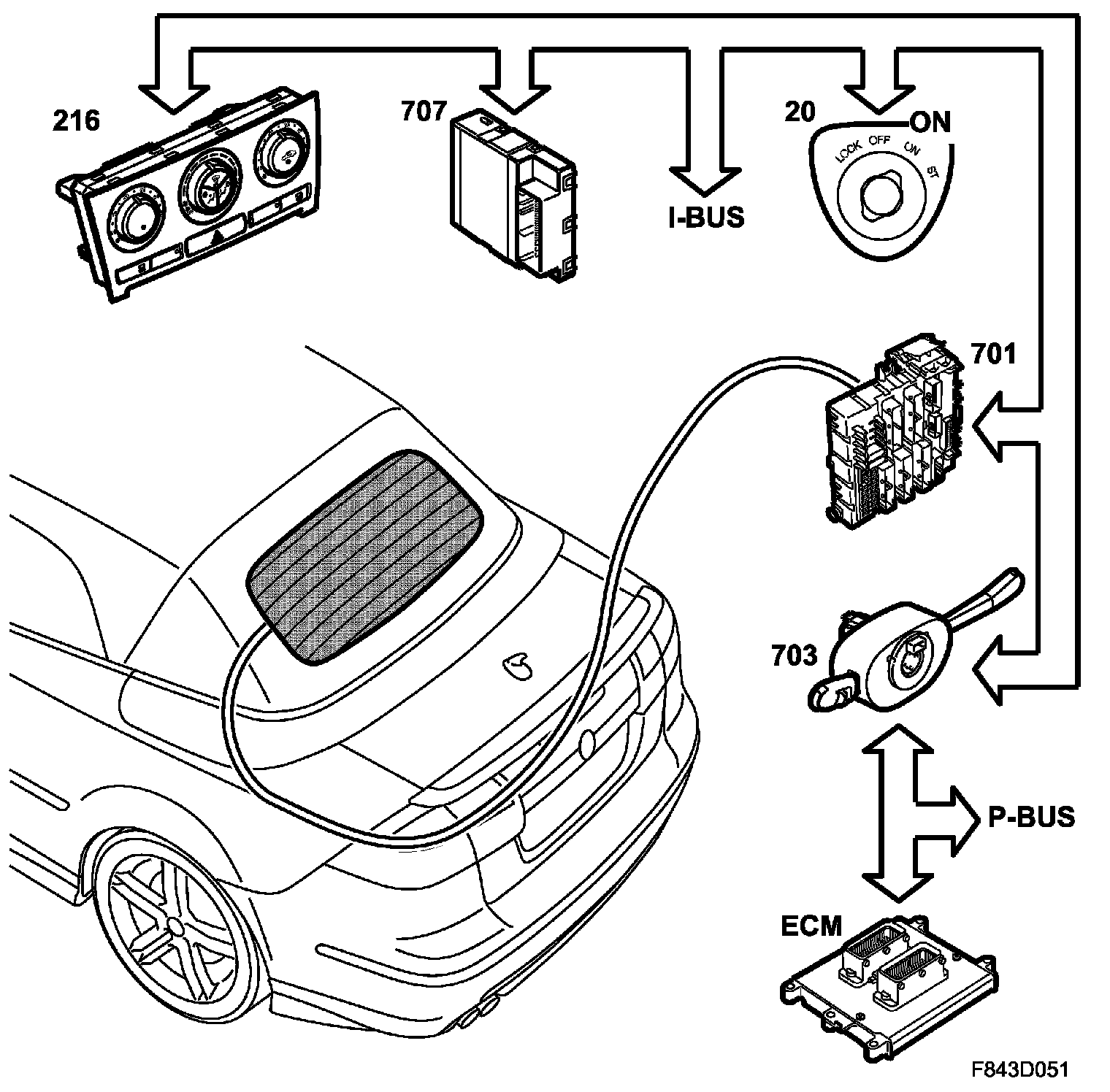 216

707

I-BUS

20

ON

LOCK OFF ON ST

701

703

P-BUS

ECM

F843D051