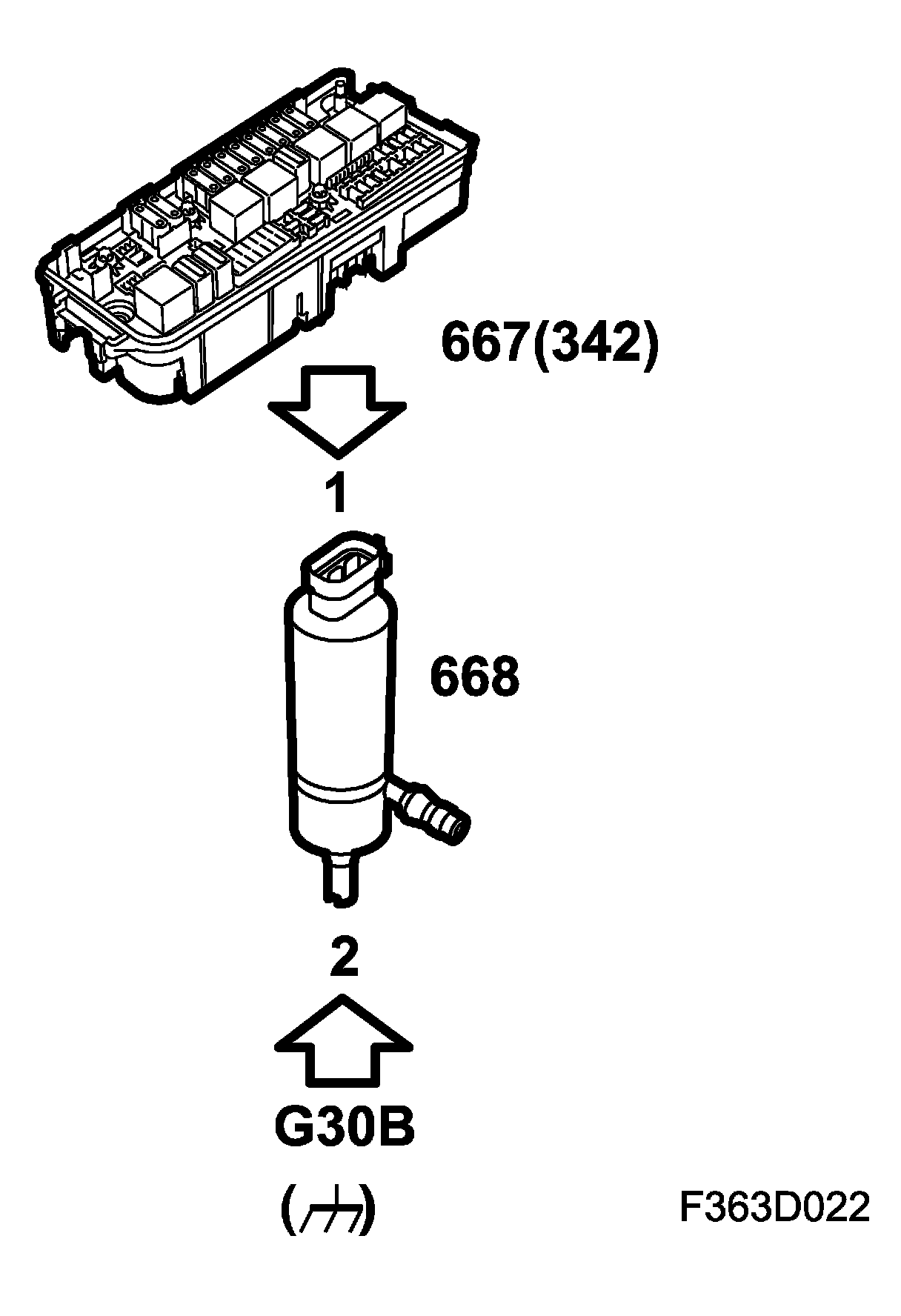 667(342)

1

668

2

G30B

( )

F363D022