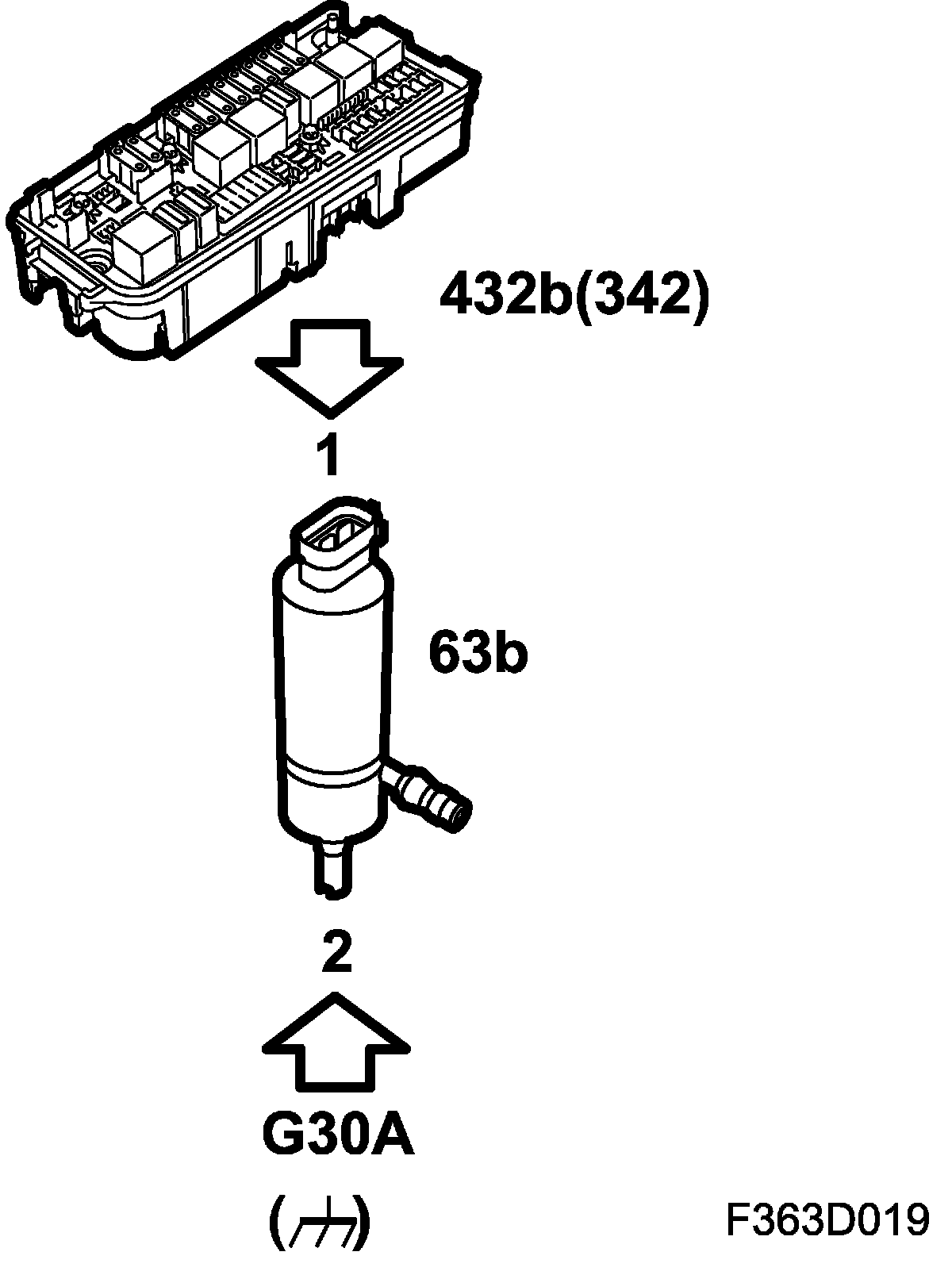 432b(342)

1

63b

2

G30A

( )

F363D019