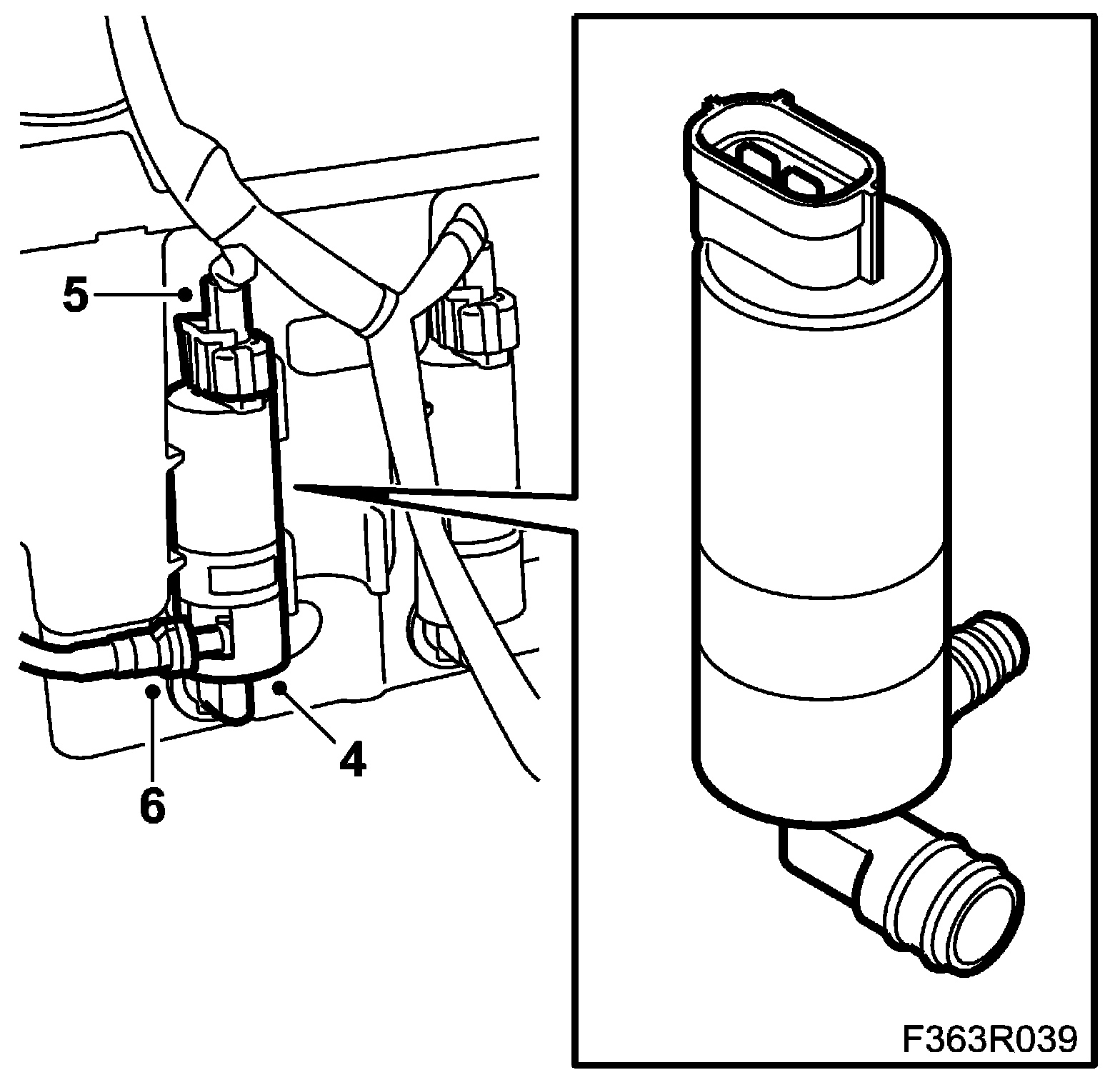 5
6
4
F363R039