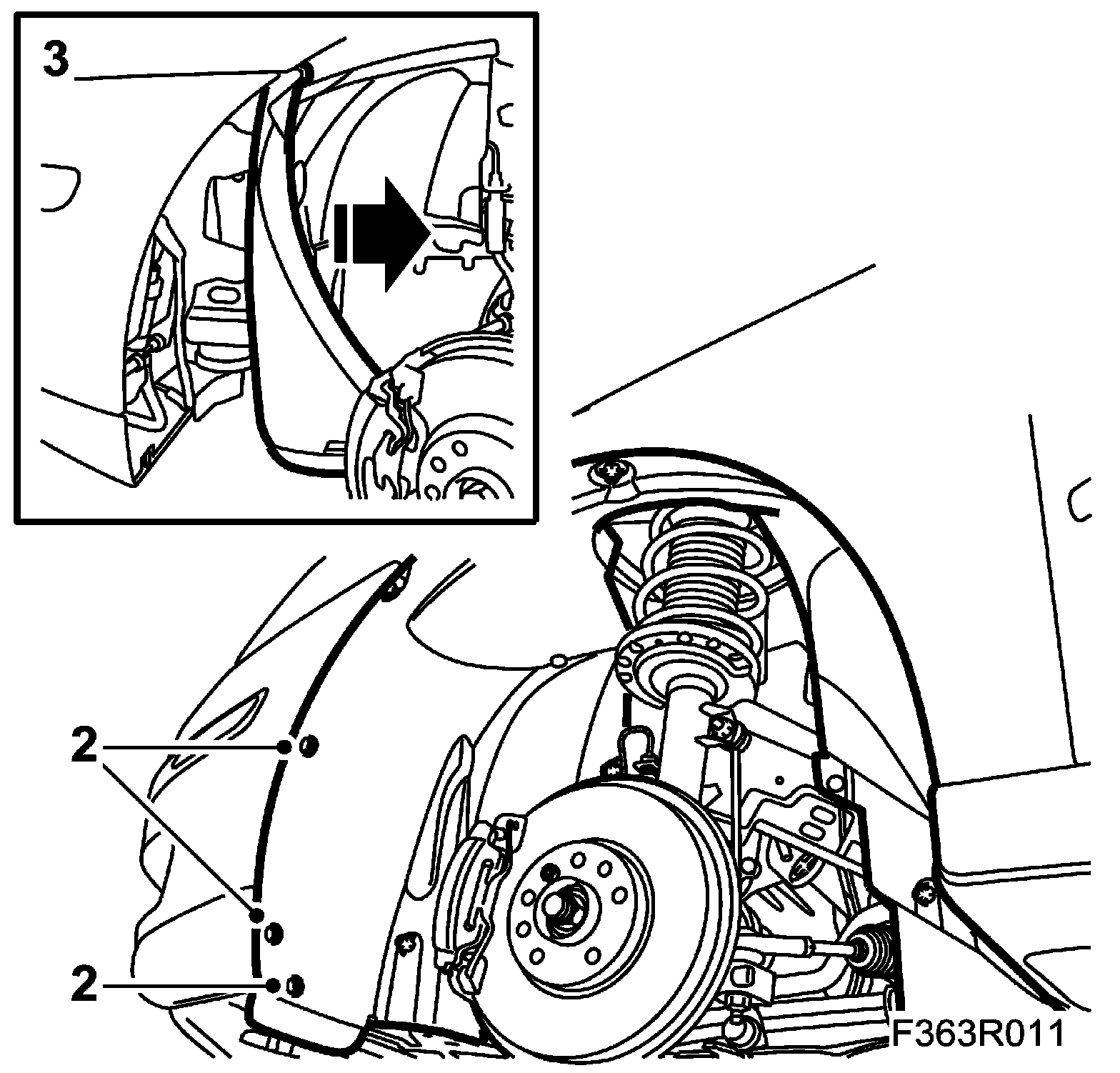 3

2

2

F363R011