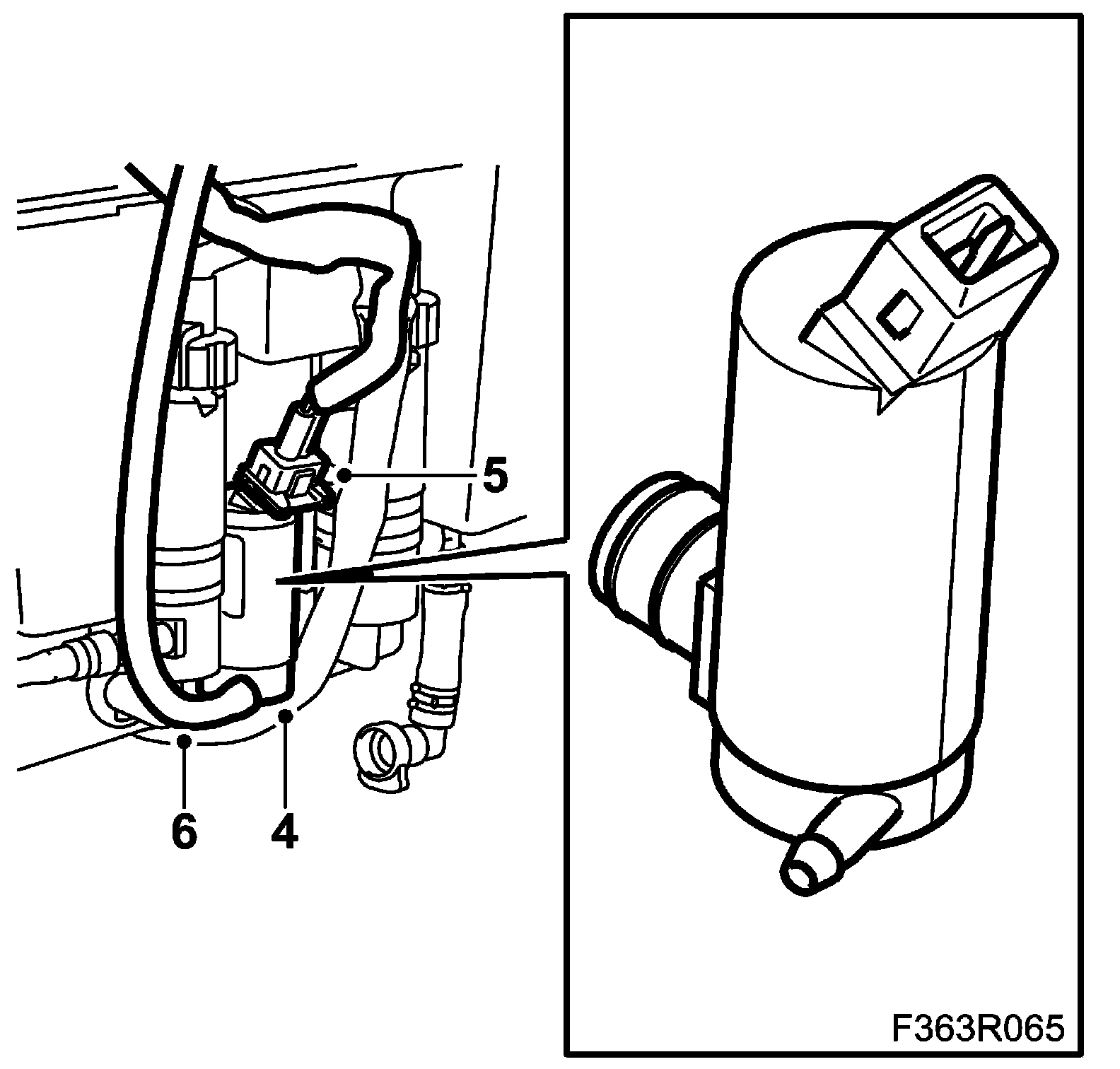 5

6

4

F363R065