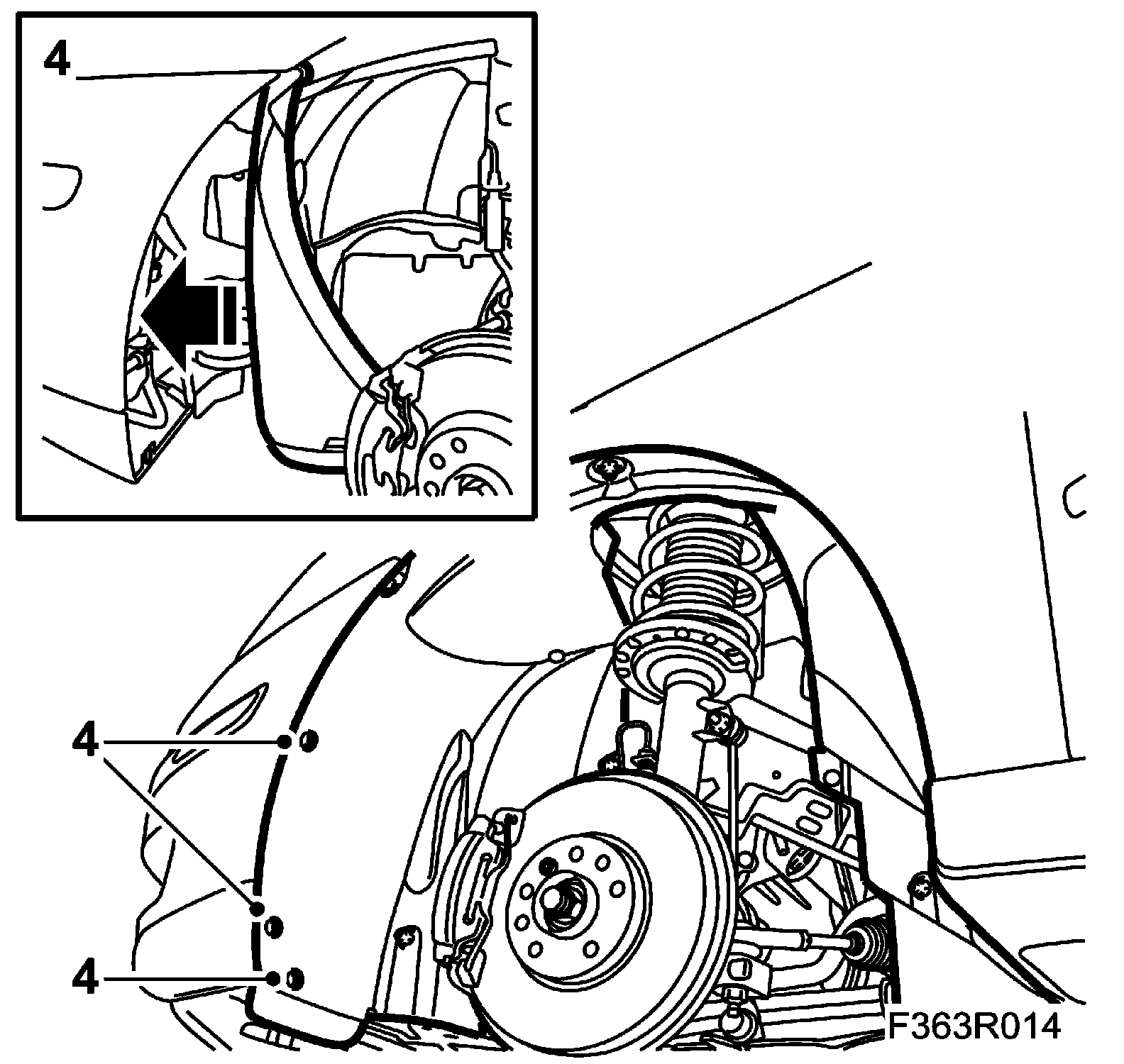 4

4

4

F363R014