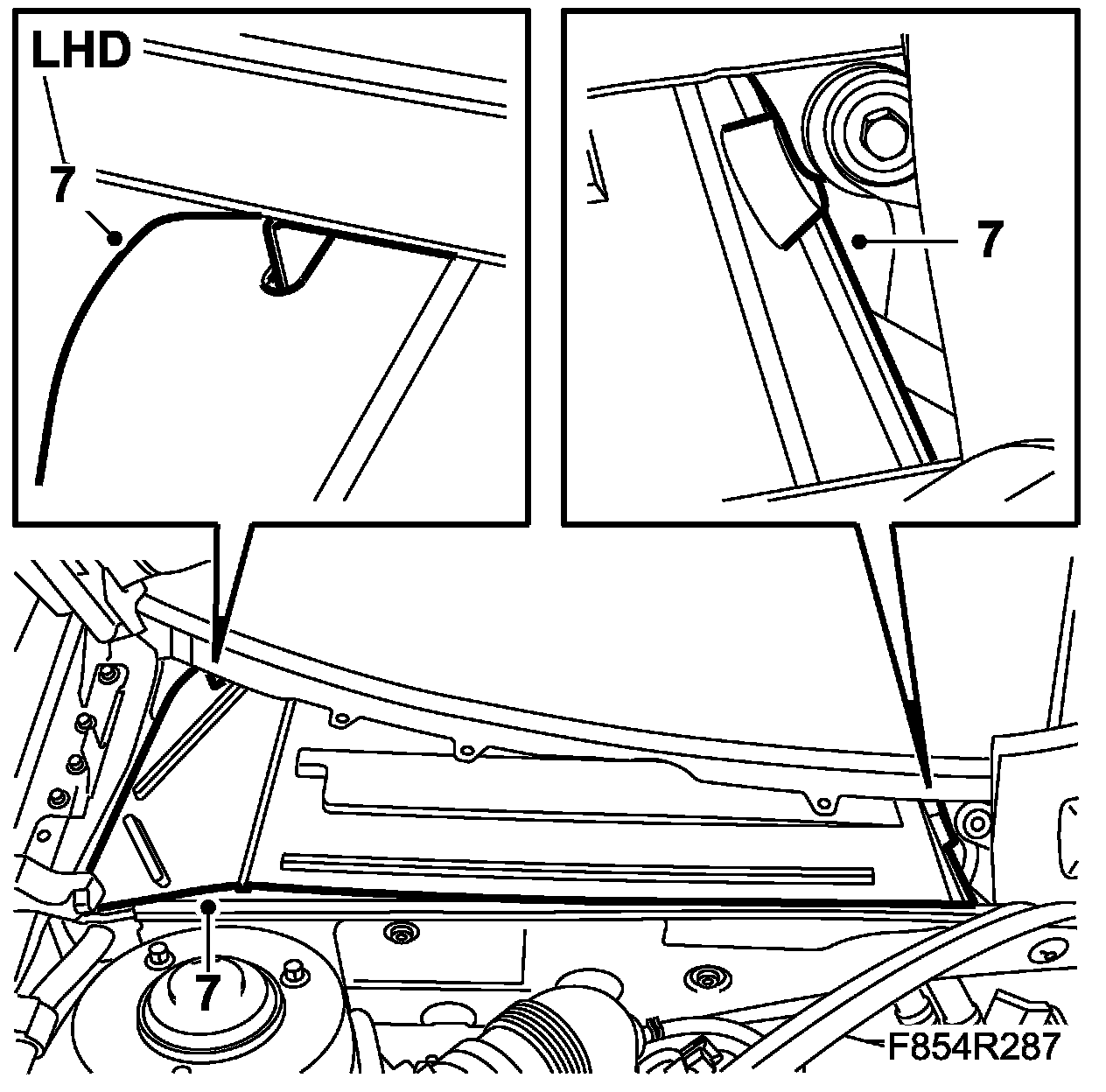 LHD
7

7

7

F854R287