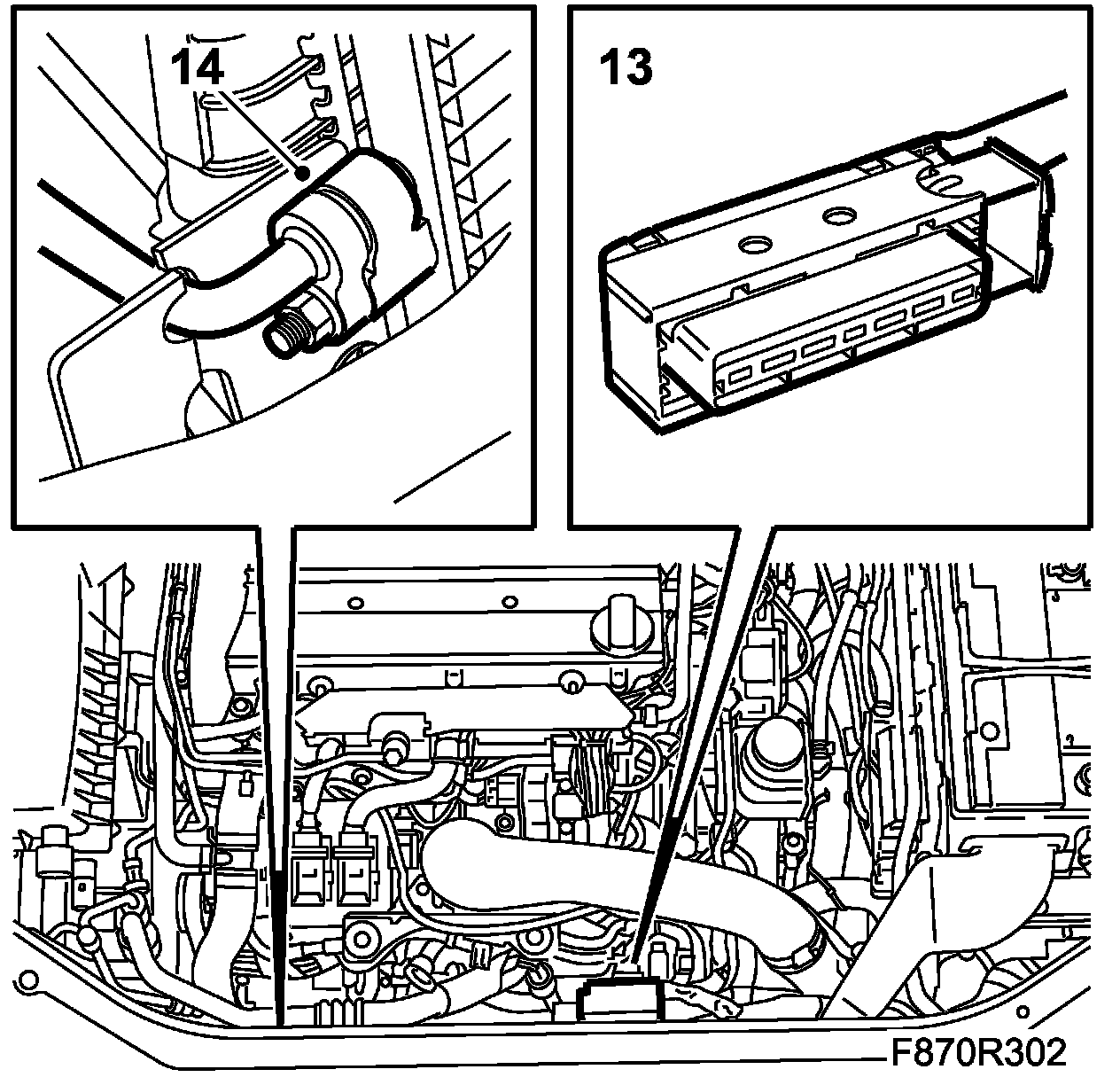 14
13
F870R302