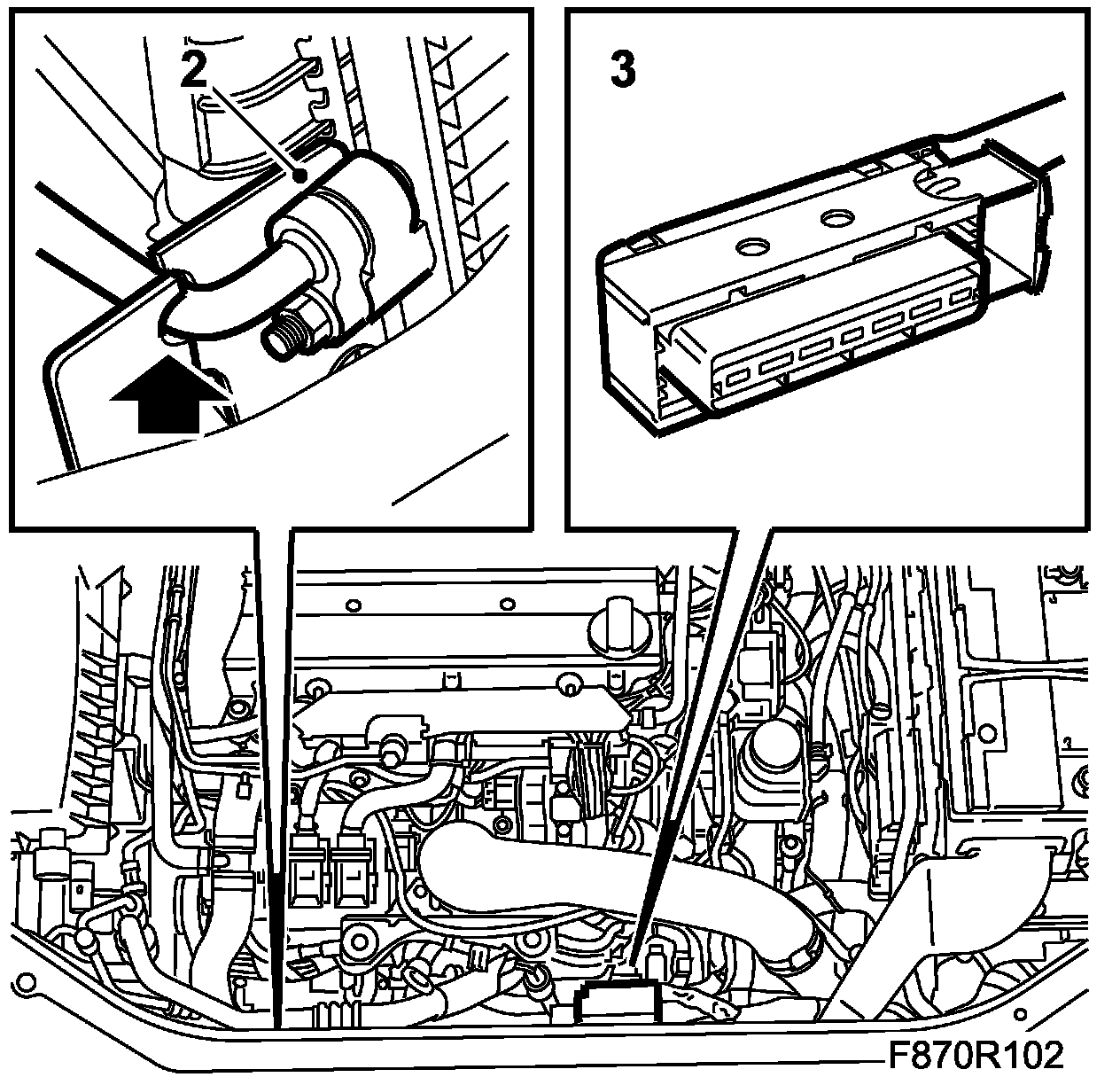 2

3

F870R102