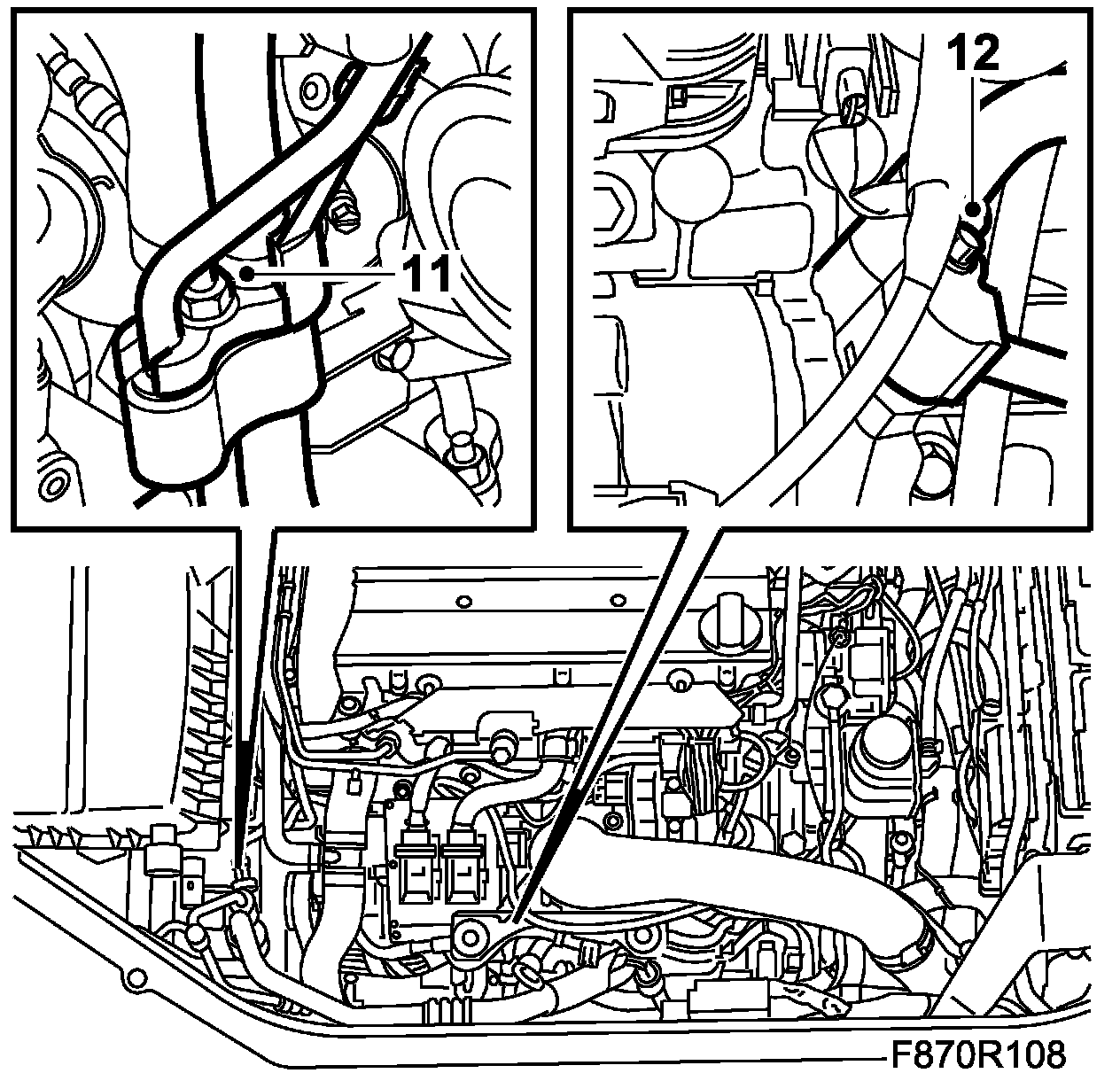 11

12

F870R108