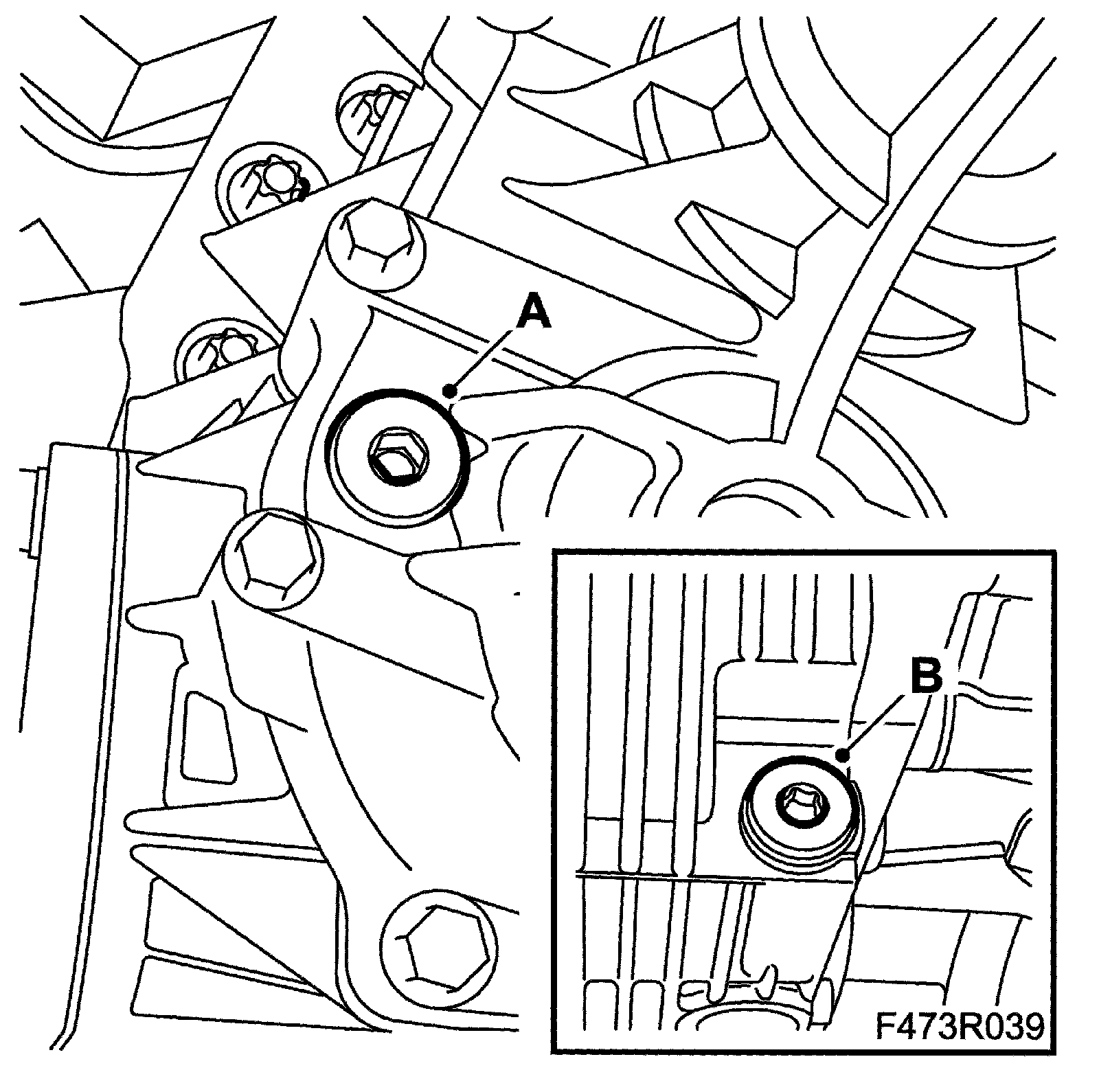 A

B

F473R039