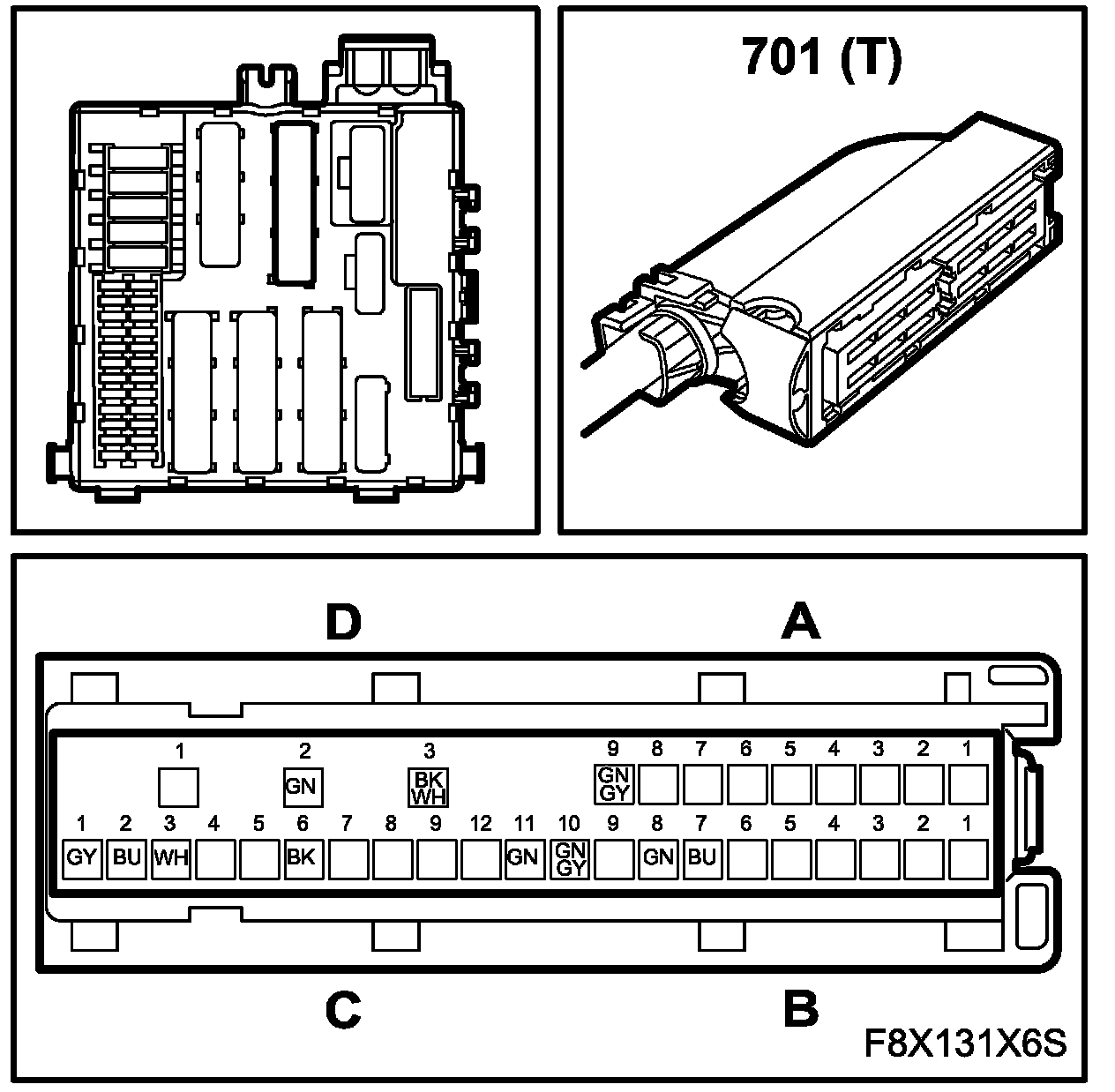 701 (T)

D

A

1 2 3 9 8 7 6 5 4 3 2 1

GN BK WH GN GY

1 2 3 4 5 6 7 8 9 12 11 10 9 8 7 6 5 4 3 2 1

GY BU WH BK GN GN GY GN BU

C

B

F8X131X6S