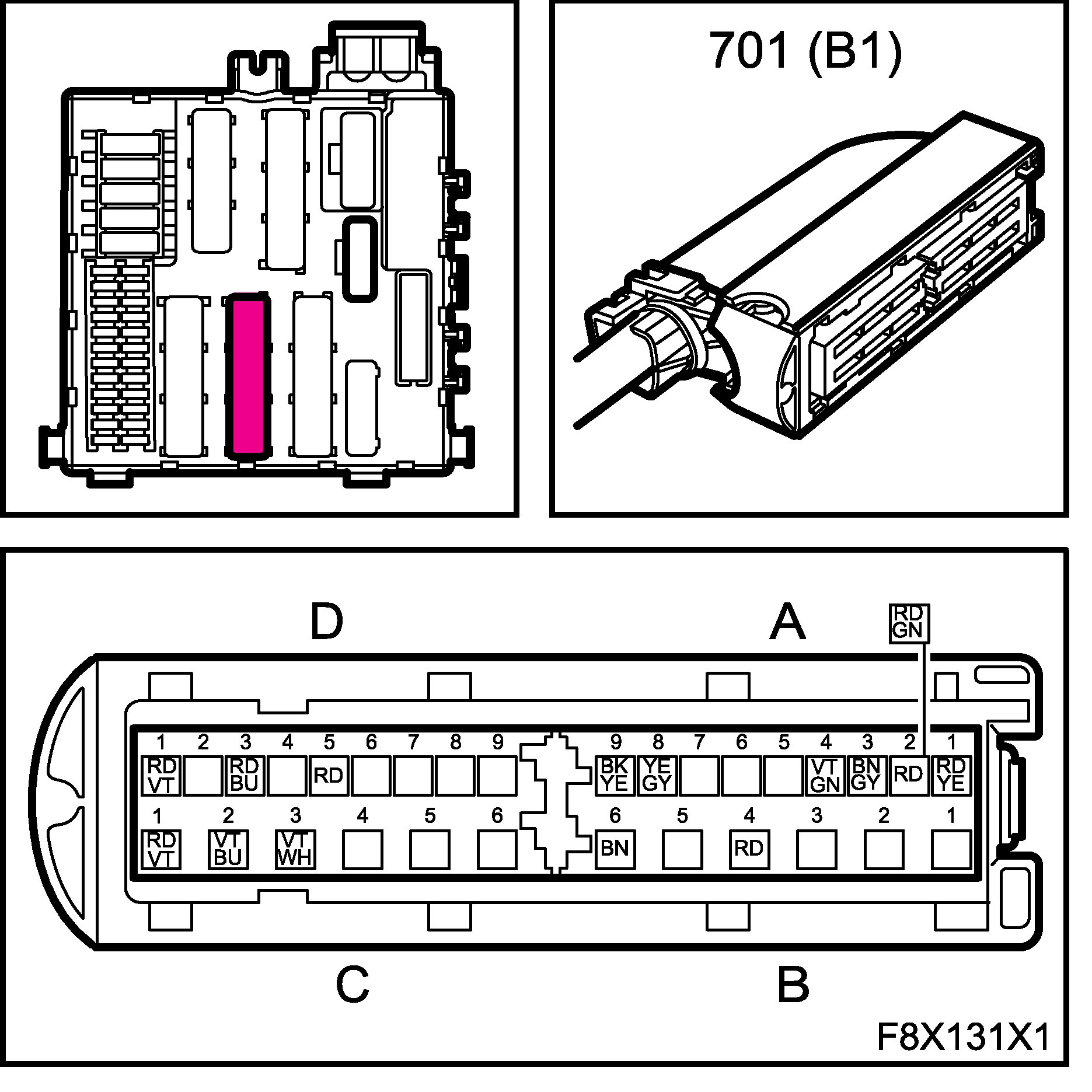 701 (B1)

D

A

RD
GN

1 2 3 4 5 6 7 8 9

RD VT

RD BU

RD

9 8 7 6 5 4 3 2 1

BK YE

YE GY

VT GN

BN GY

RD

RD YE

1 2 3 4 5 6

RD VT

VT BU

VT WH

6 5 4 3 2 1

BN

RD

C

B

F8X131X1