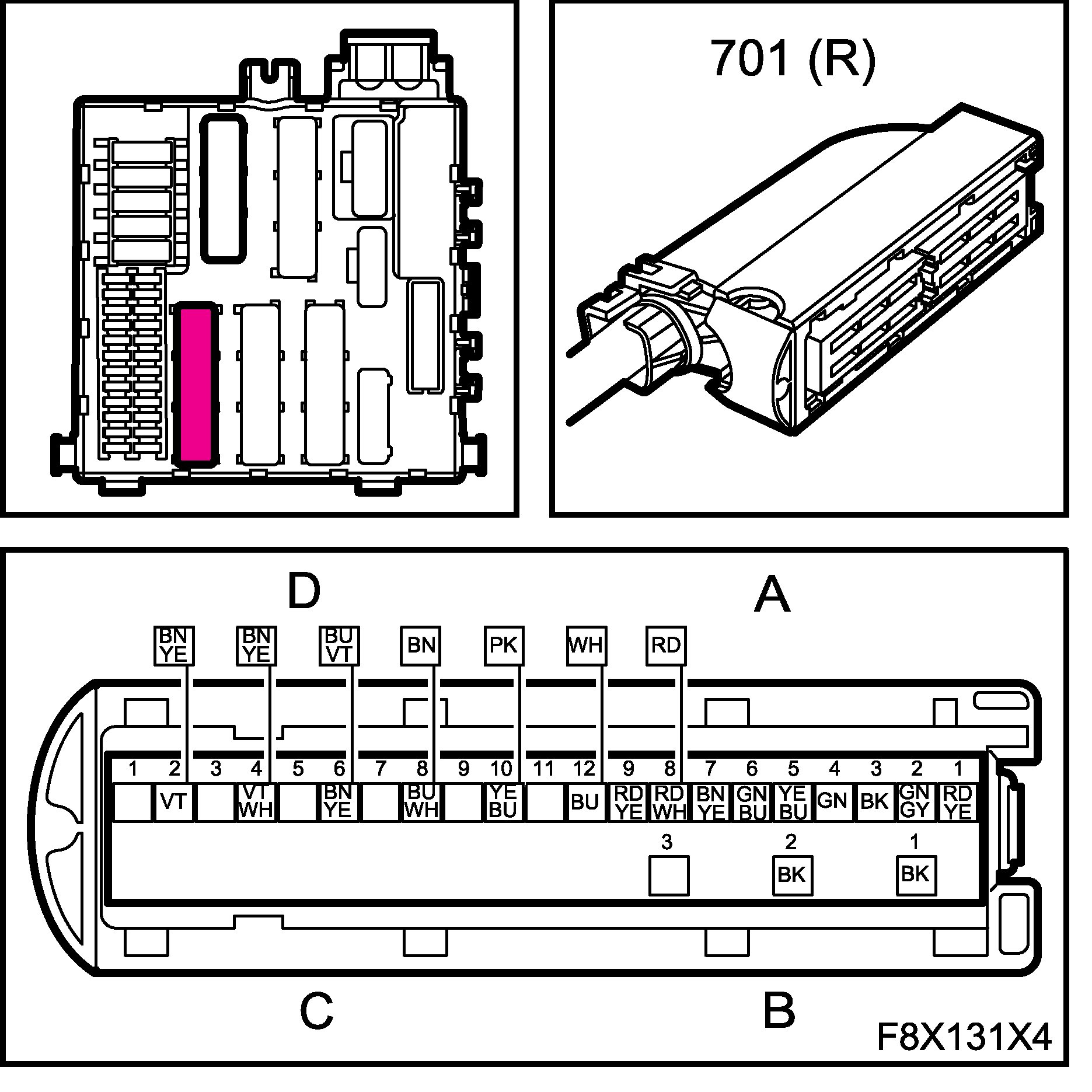 701 (R)

D

A

BN YE

BN YE

BU VT

BN

PK

WH

RD

1 2 3 4 5 6 7 8 9 10 11 12 9 8 7 6 5 4 3 2 1

VT

VT WH

BN YE

BU WH

YE BU

BU

RD YE

RD WH

BN YE

GN BU

YE BU

GN

BK

GN GY

RD YE

3 2 1

BK

BK

C

B

F8X131X4