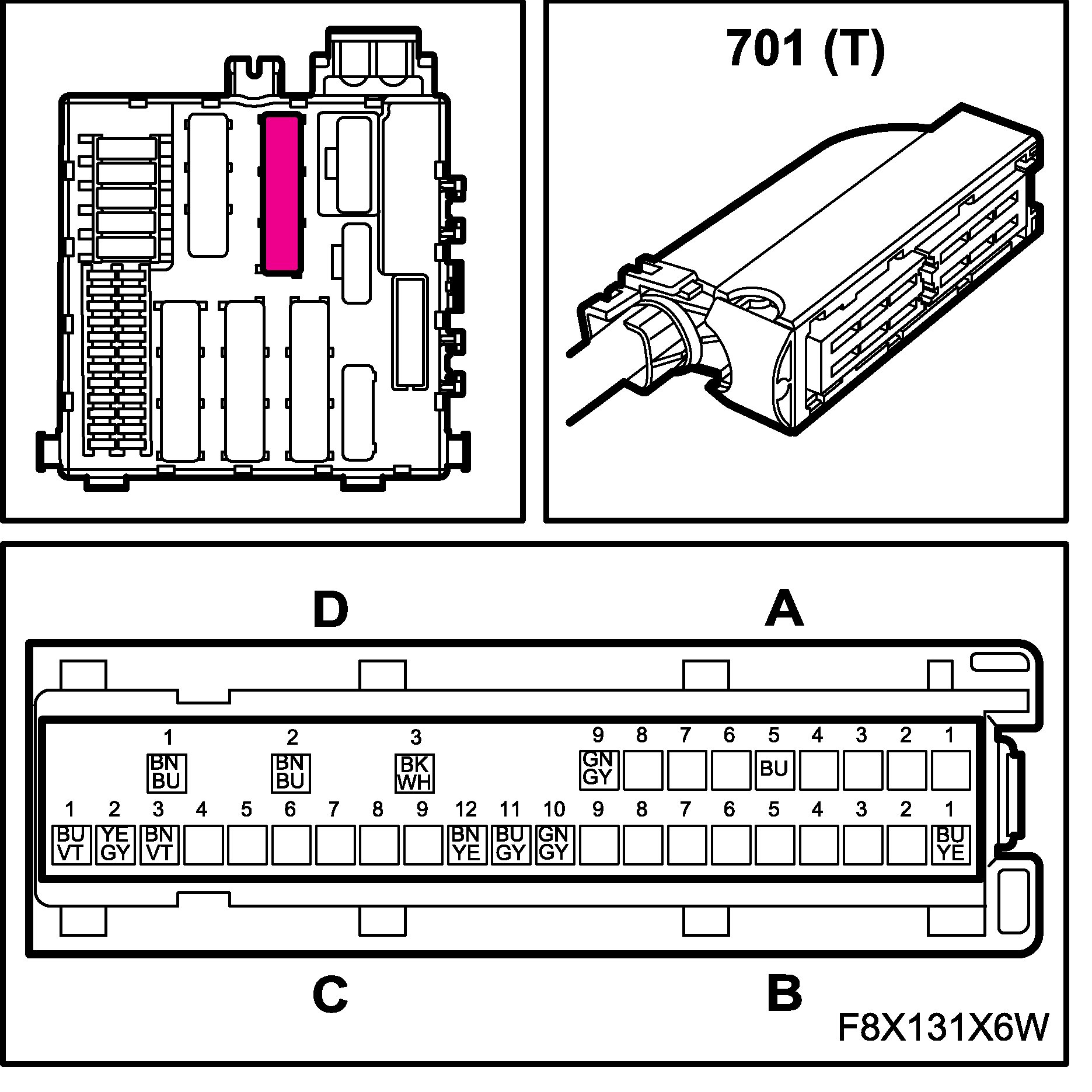 701 (T)

D

A

1 2 3 9 8 7 6 5 4 3 2 1

BN BU

BN BU

BK WH

GN GY

BU

1 2 3 4 5 6 7 8 9 12 11 10 9 8 7 6 5 4 3 2 1

BU VT

YE GY

BN VT

BN YE

BU GY

GN GY

BU YE

C

B

F8X131X6W