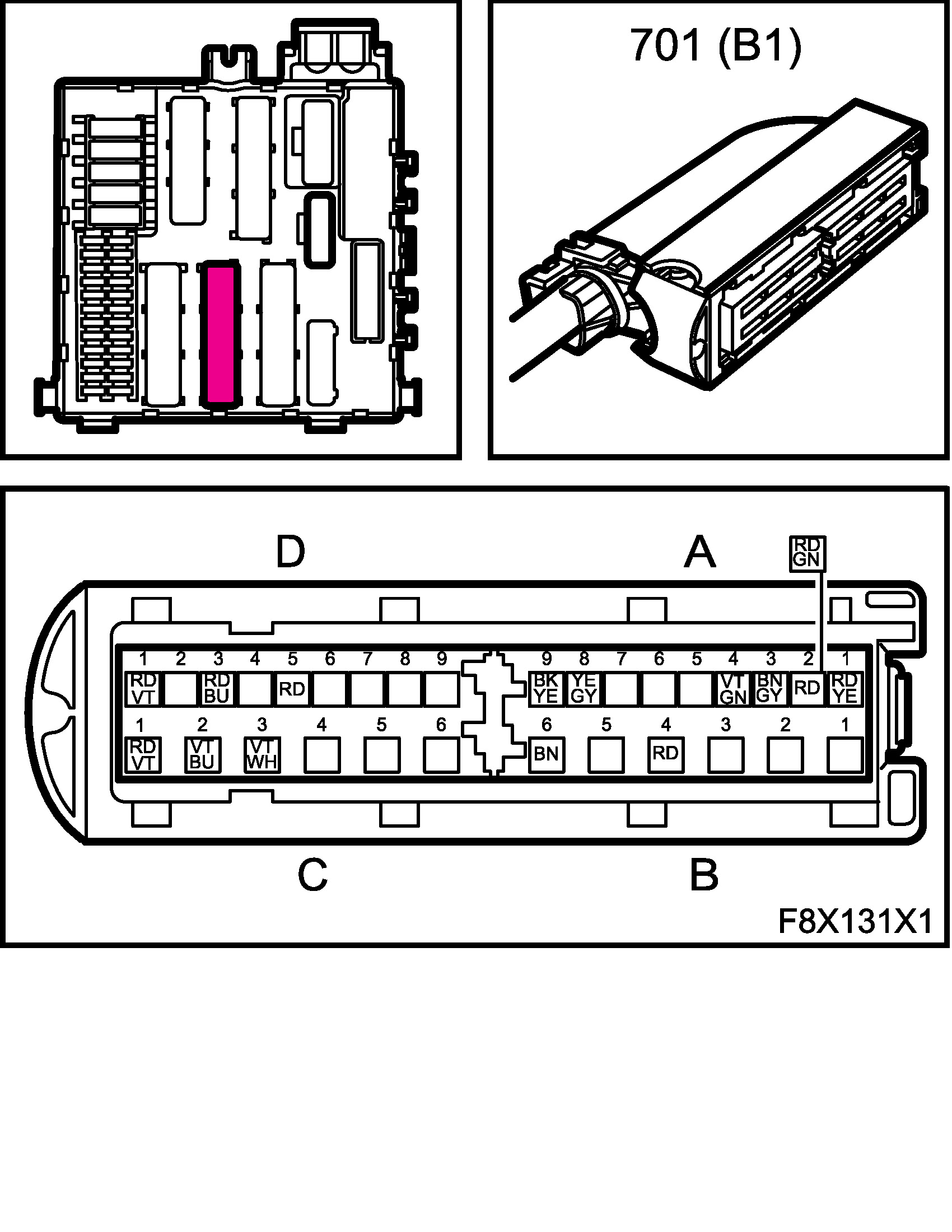 701 (B1)

D

A

RD
GN

1 2 3 4 5 6 7 8 9

RD
VT

RD
BU

RD

9 8 7 6 5 4 3 2 1

BK
YE

YE
GY

VT
GN

BN
GY

RD

RD
YE

1 2 3 4 5 6

RD
VT

VT
BU

VT
WH

6 5 4 3 2 1

BN

RD

C

B

F8X131X1