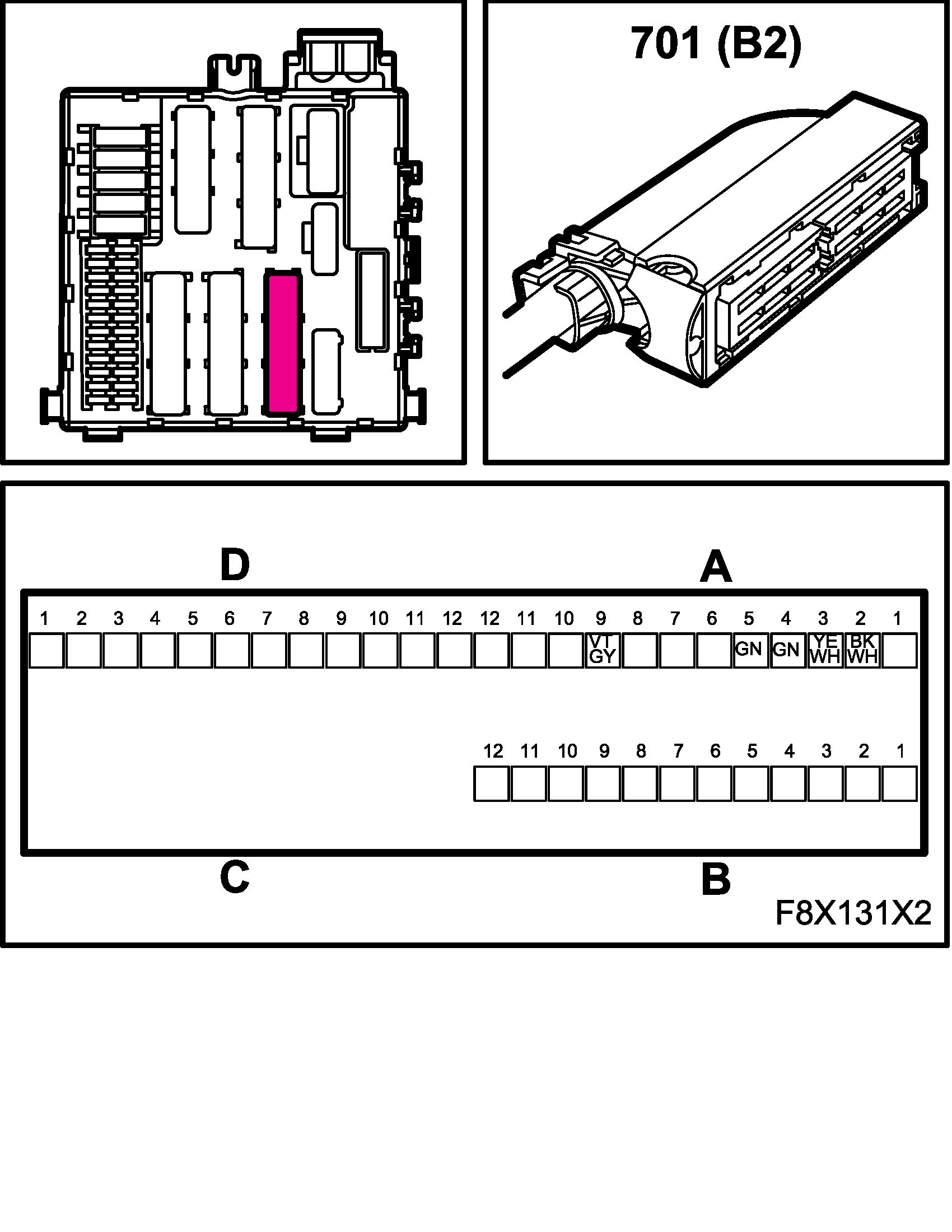 701 (B2)

D

A

1 2 3 4 5 6 7 8 9 10 11 12 12 11 10 9 8 7 6 5 4 3 2 1

VT GY

GN

GN

YE WH

BK WH

12 11 10 9 8 7 6 5 4 3 2 1

C

B

F8X131X2