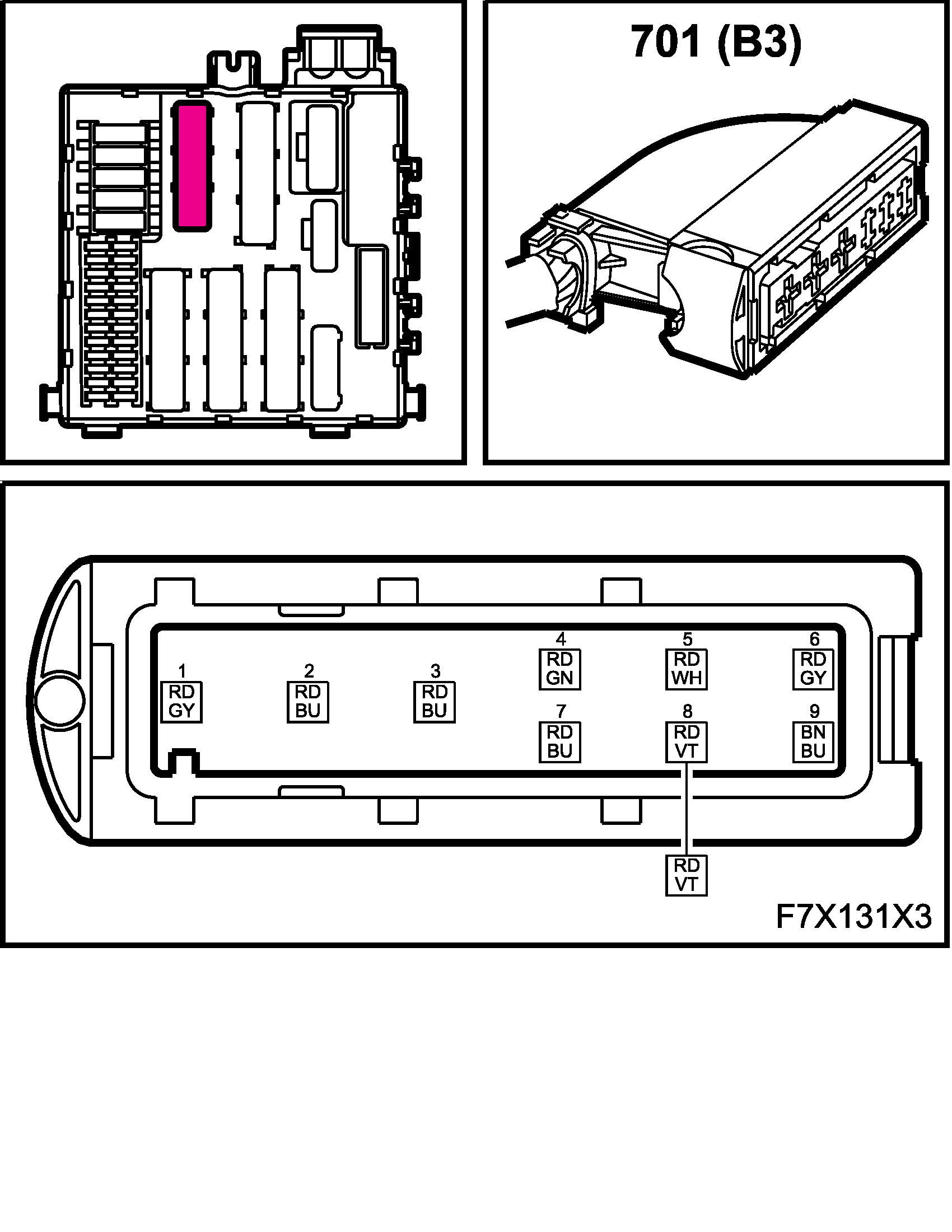 701 (B3)

1
RD
GY

2
RD
BU

3
RD
BU

4
RD
GN

5
RD
WH

6
RD
GY

7
RD
BU

8
RD
VT

9
BN
BU

RD
VT

F7X131X3