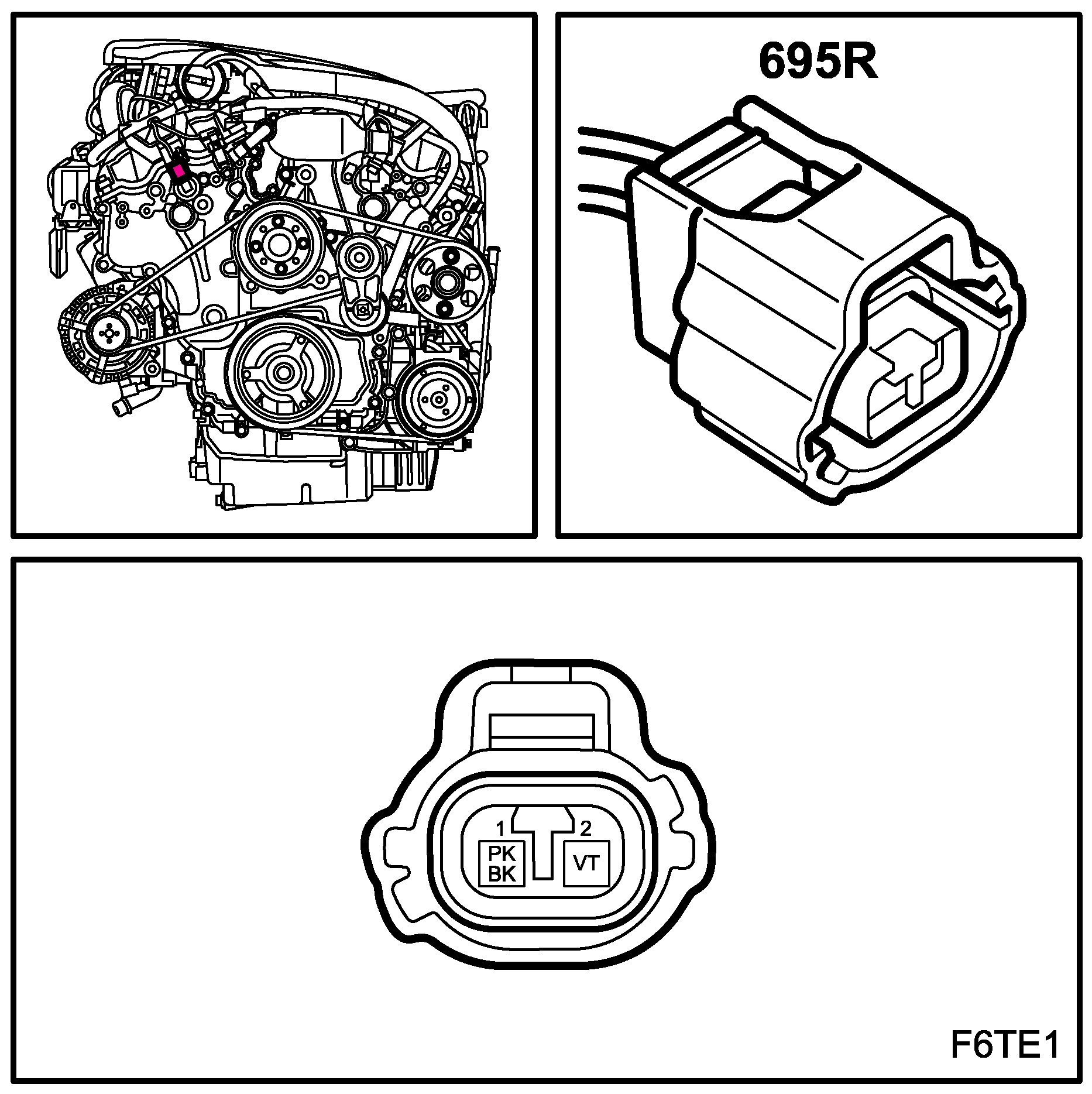 695R

1
PK
BK

2
VT

F6TE1