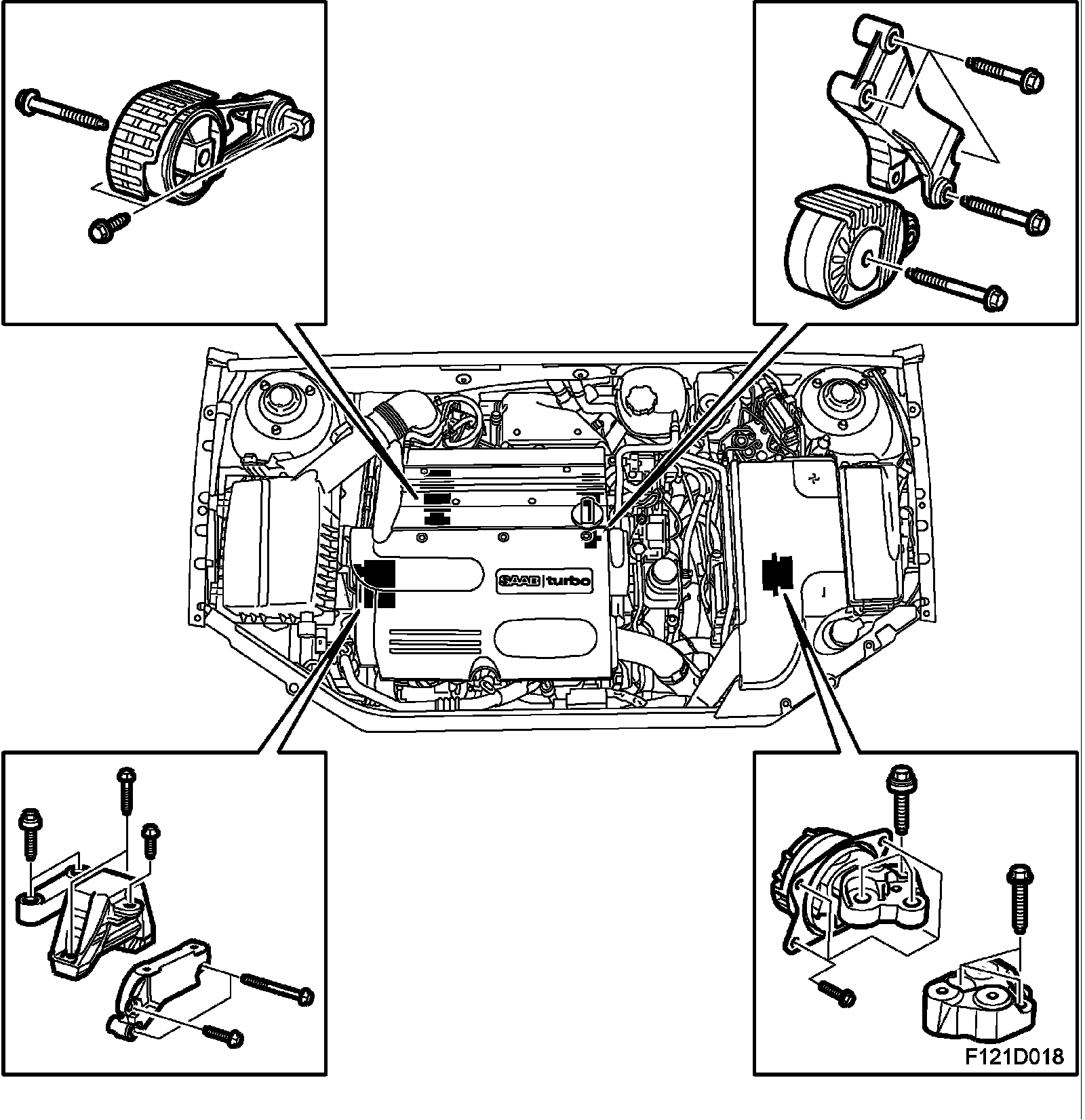 SAAB turbo

F121D018