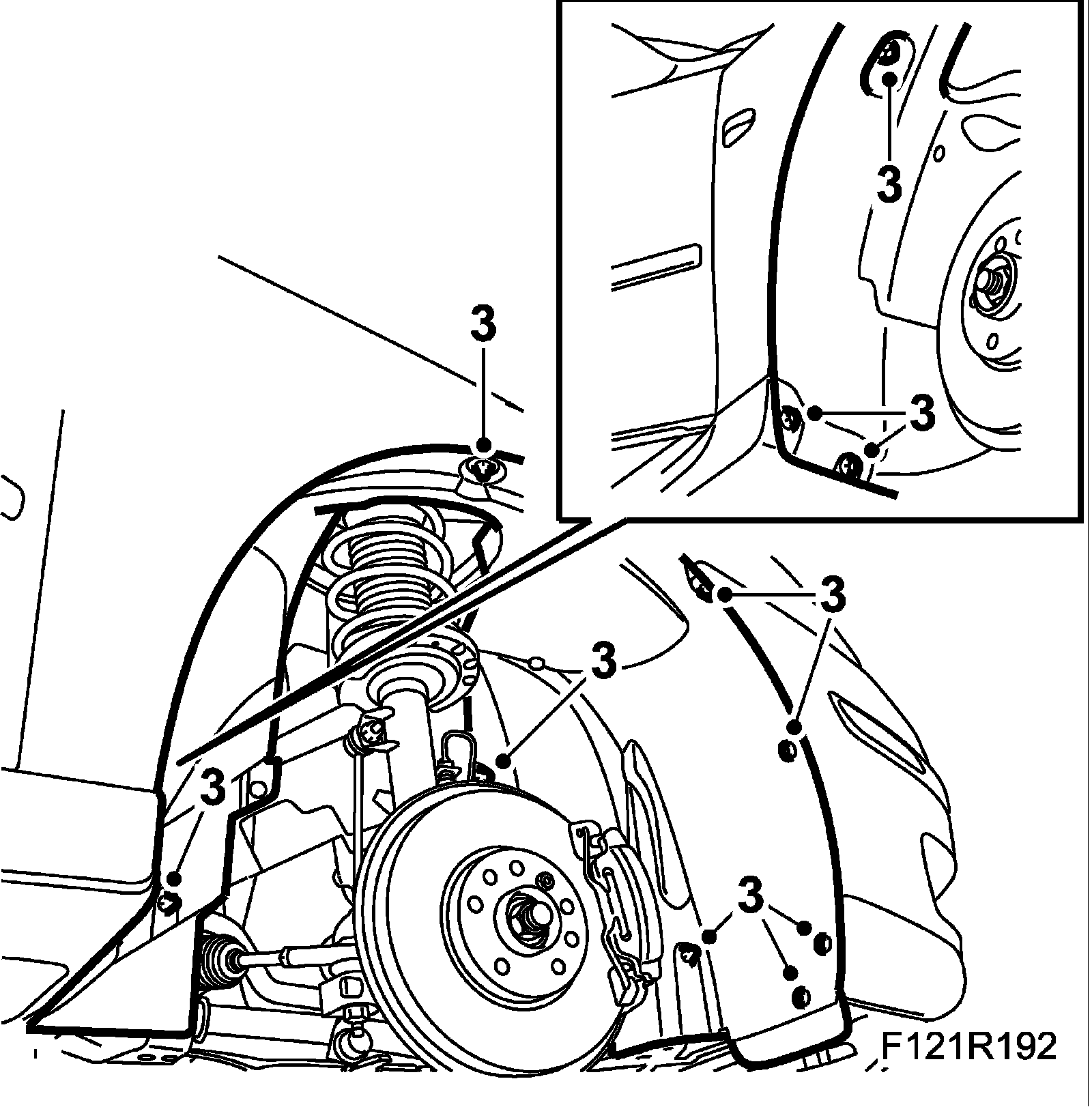 3

3

3

3

3

3

3

F121R192