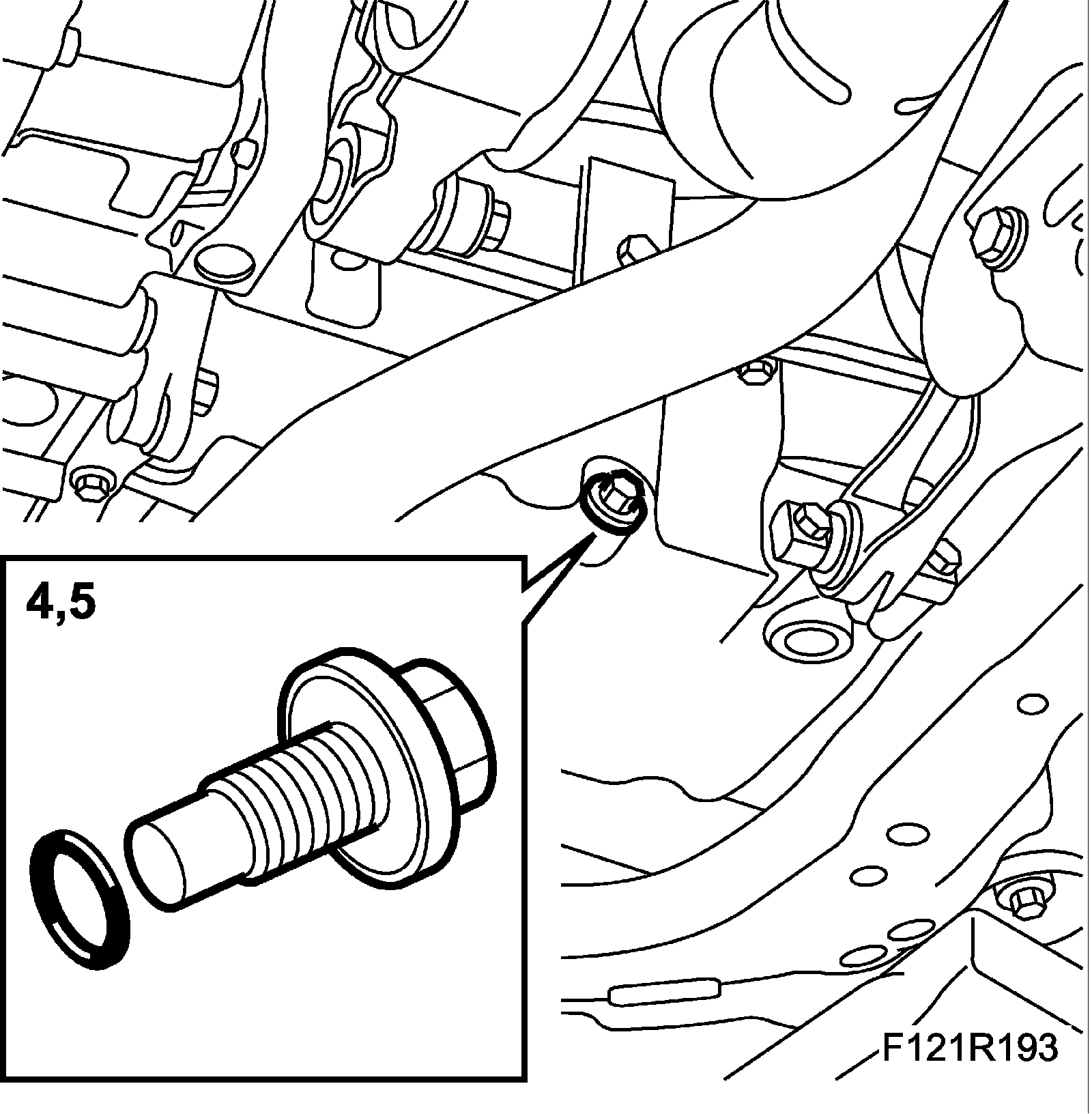 4,5

F121R193