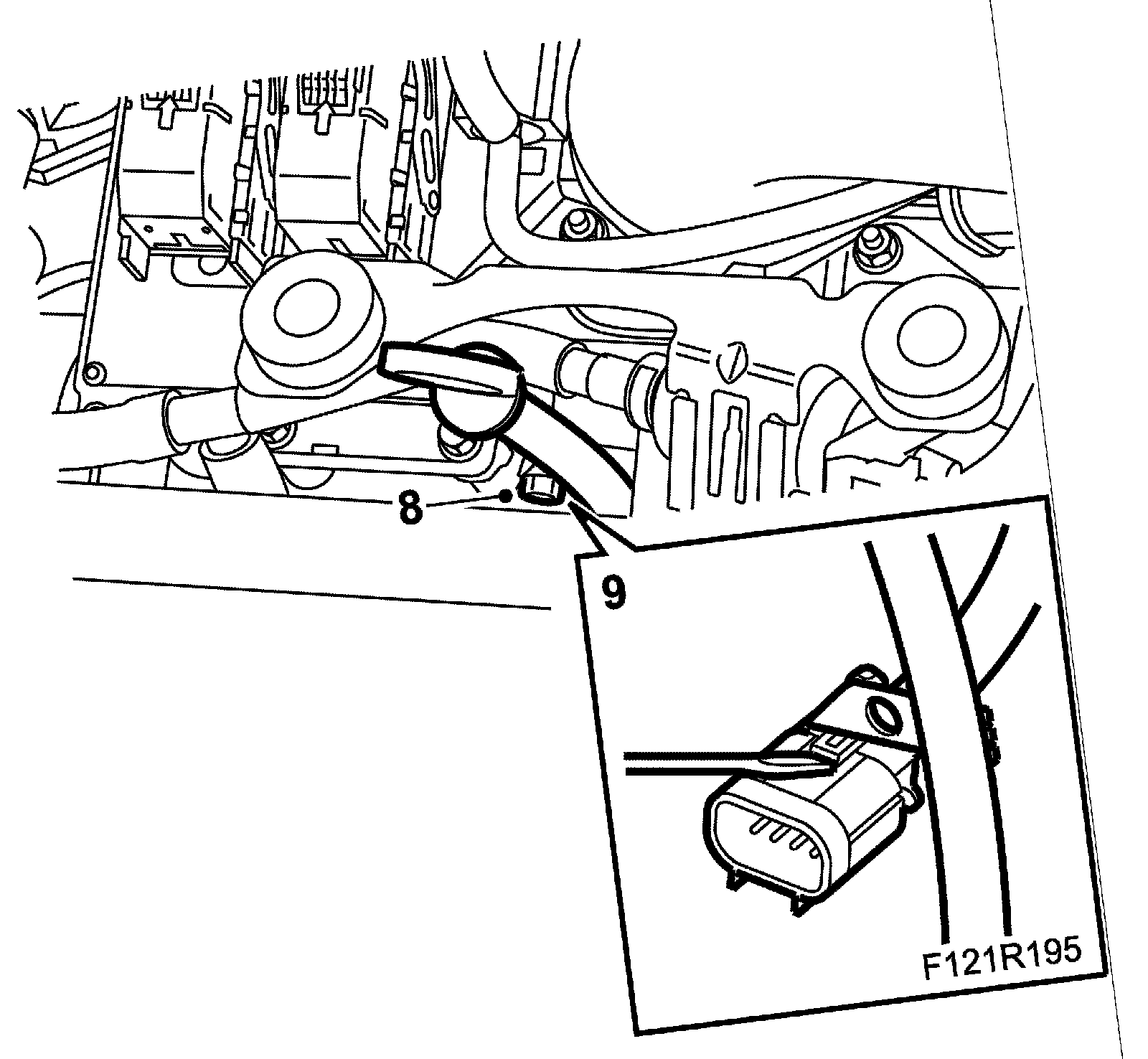 8
9
F121R195