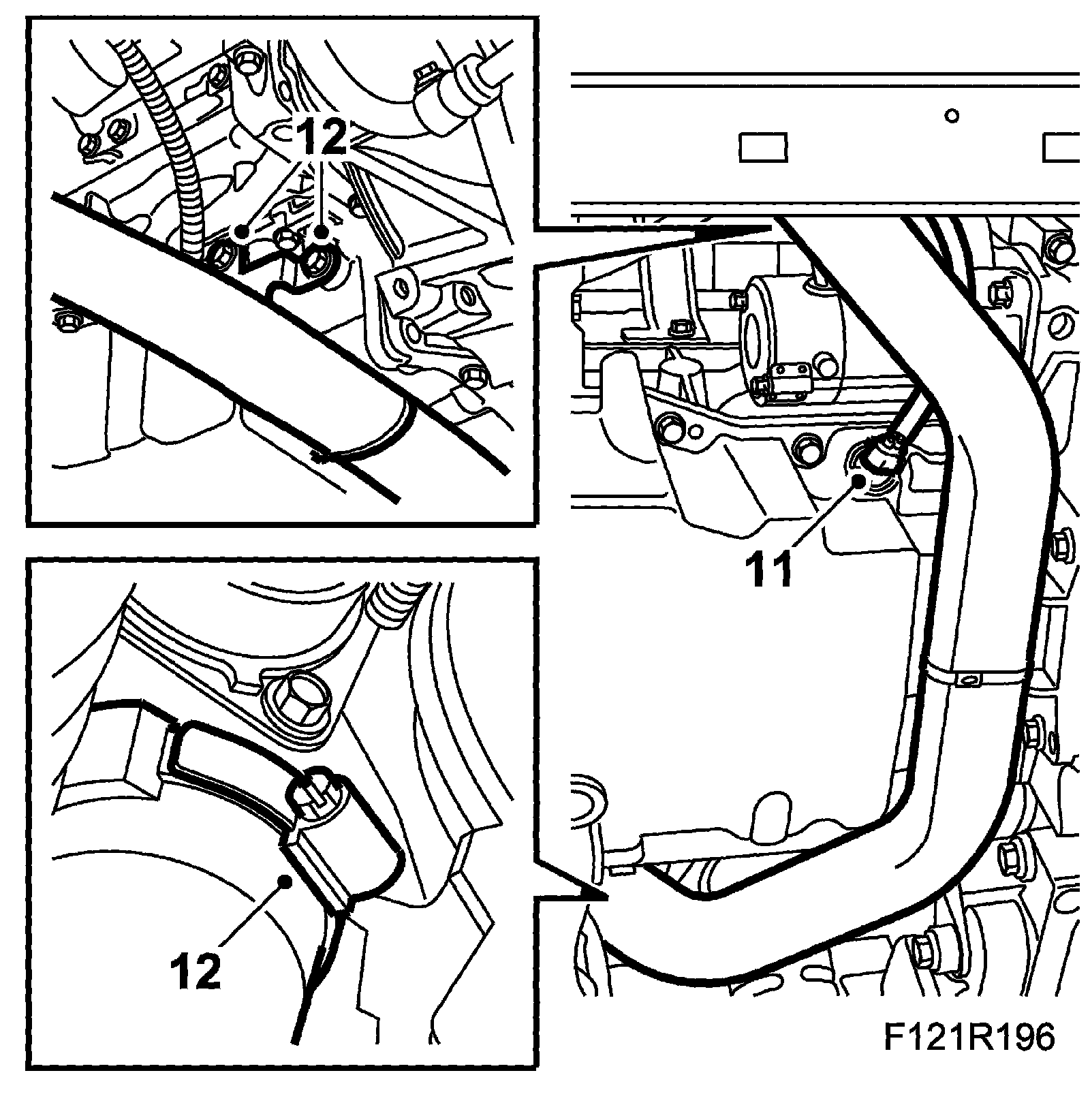 12

11

12

F121R196