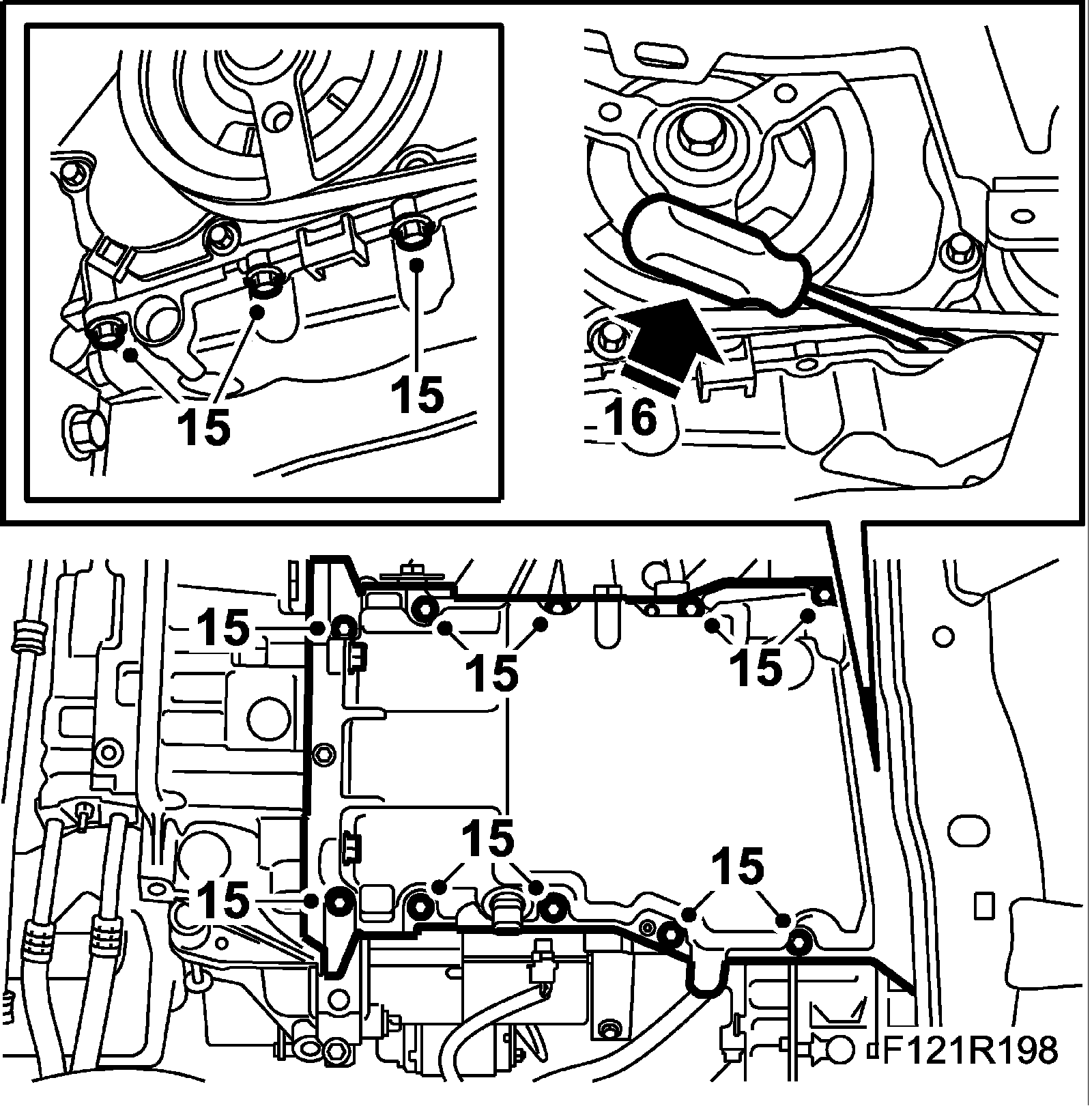 15
15
16
15
15
15
15
15
15
F121R198