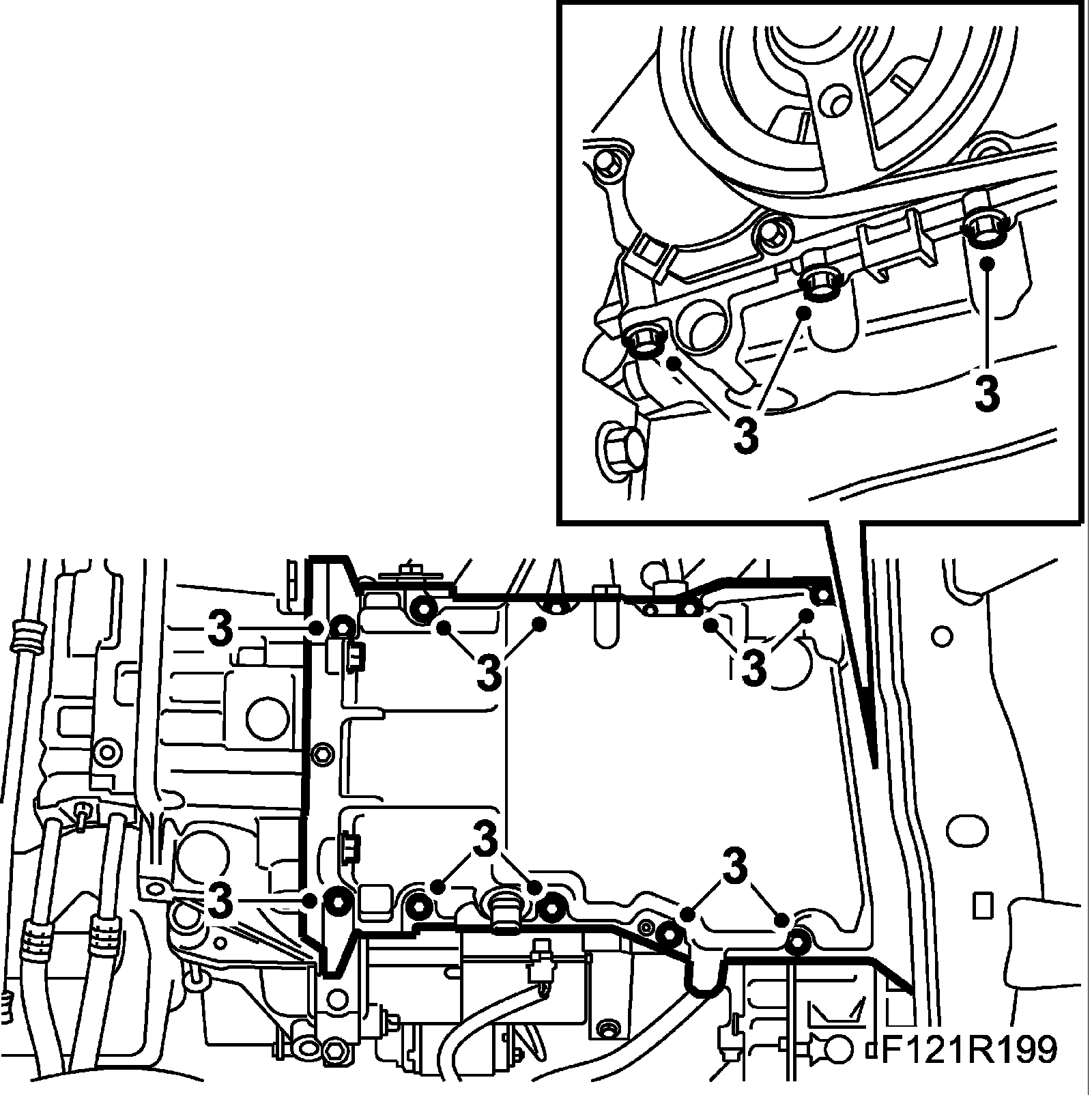 3
3
3
3
3
3
3
3
F121R199