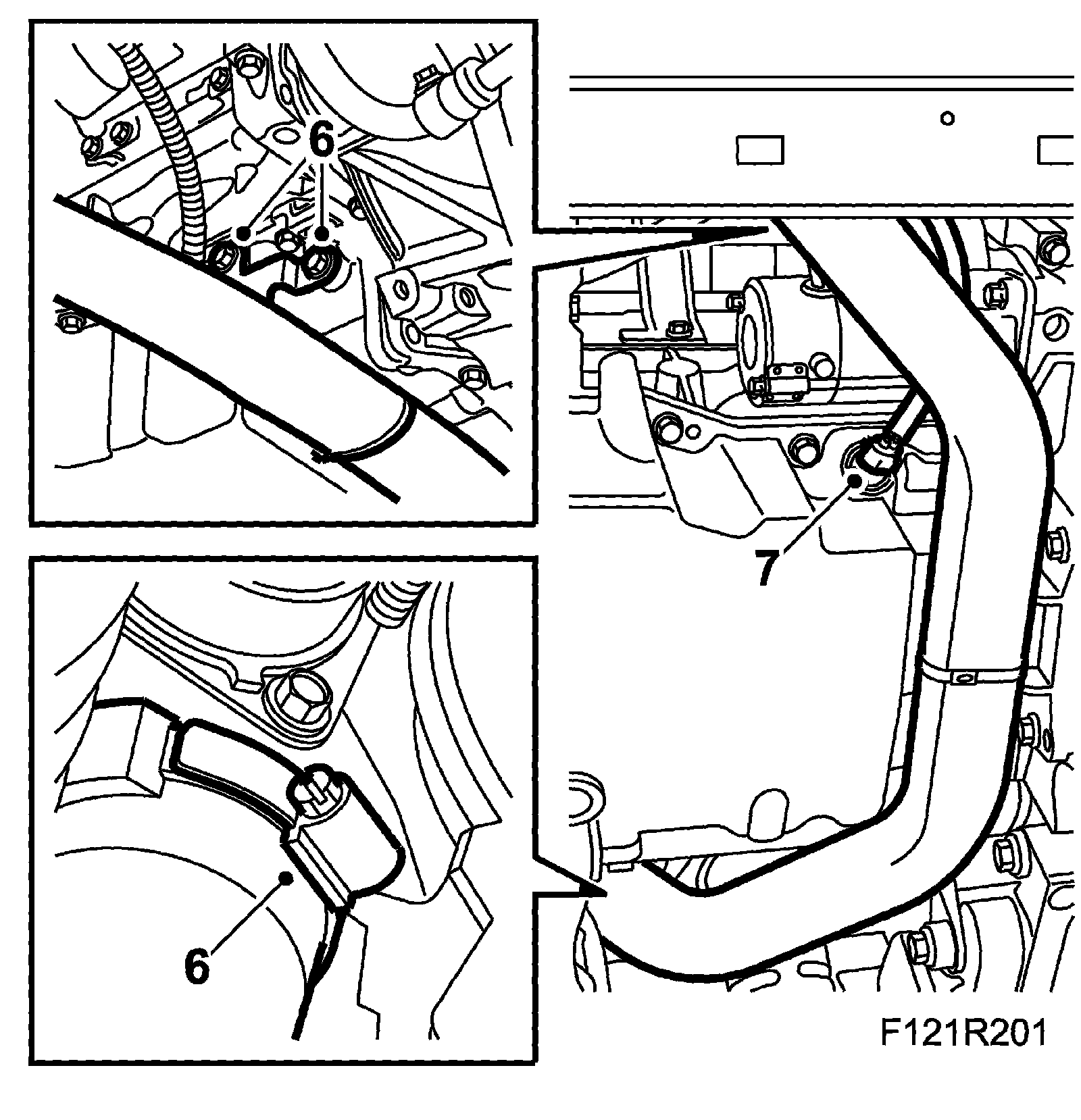 6

7

6

F121R201