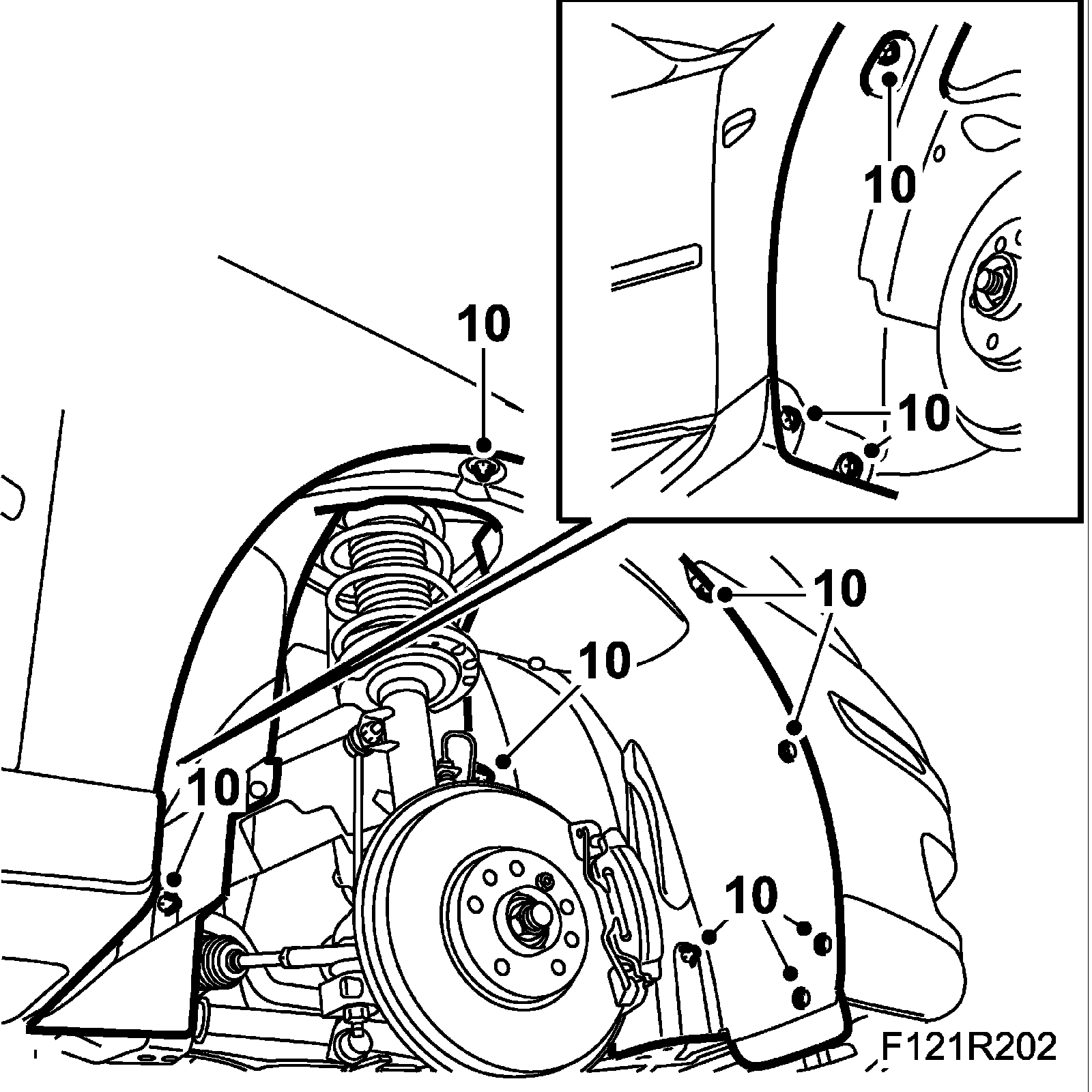 10

10

10

10

10

10

10

F121R202