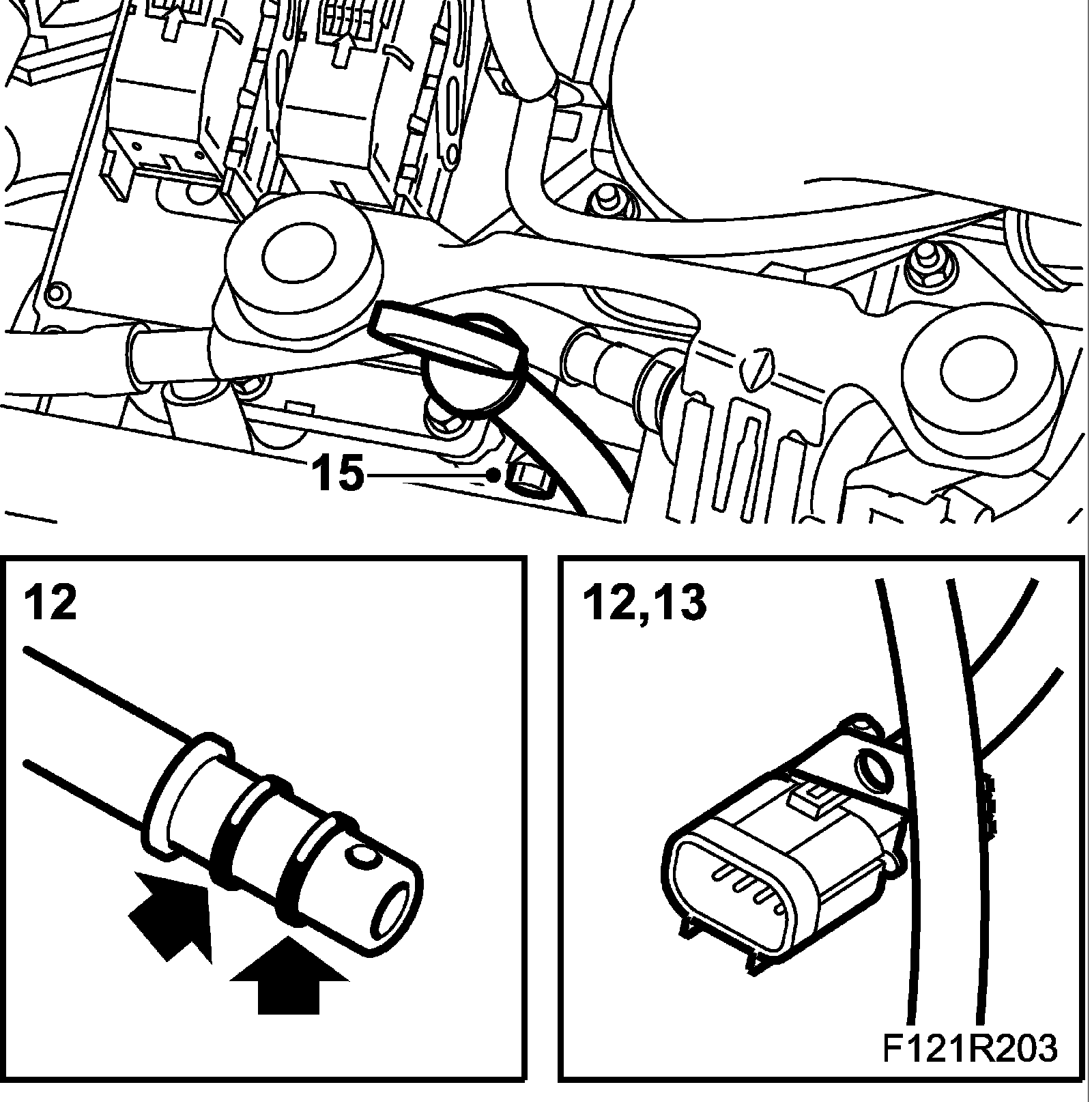 15

12

12,13

F121R203