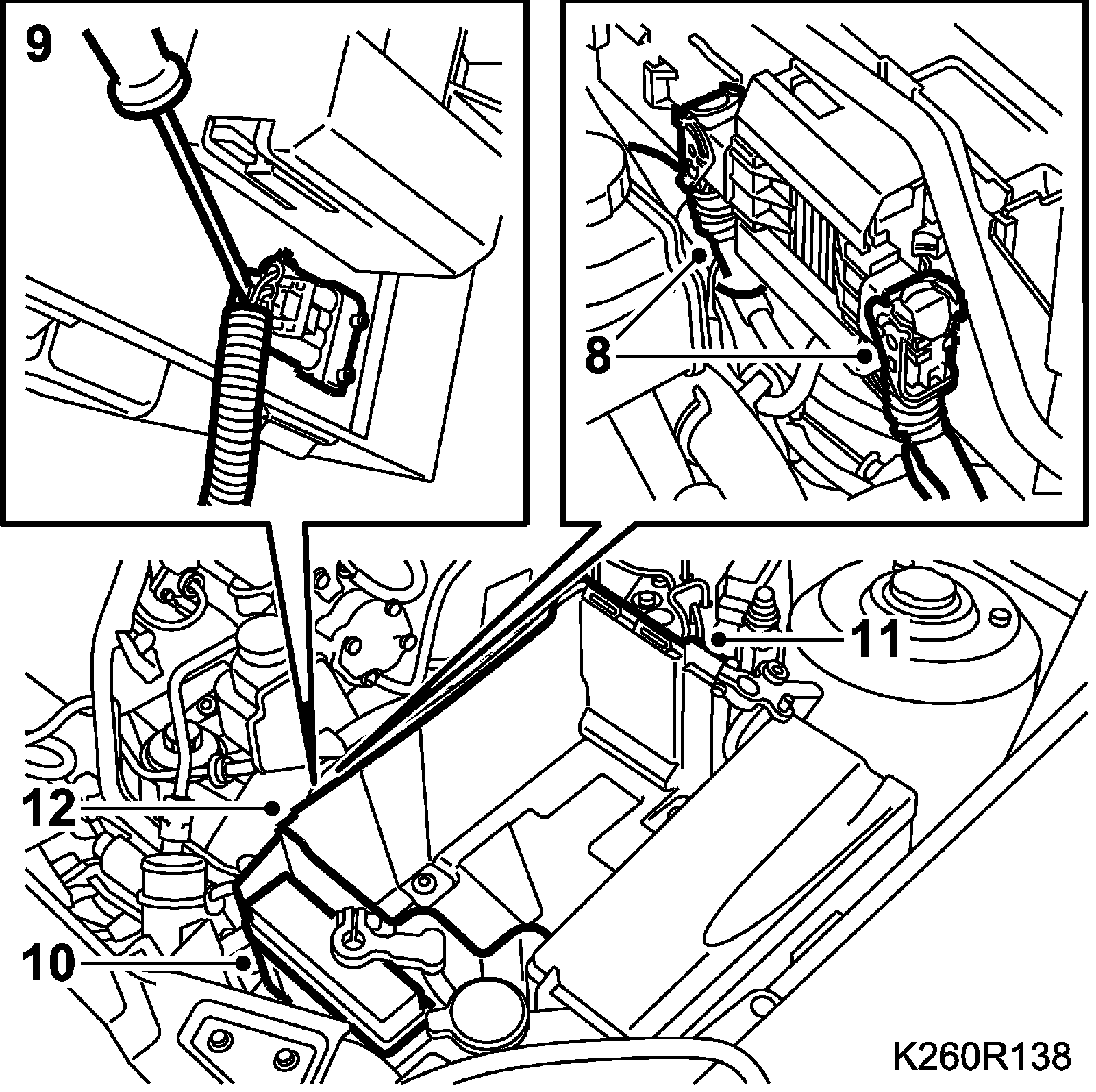 9

8

11

12

10

K260R138