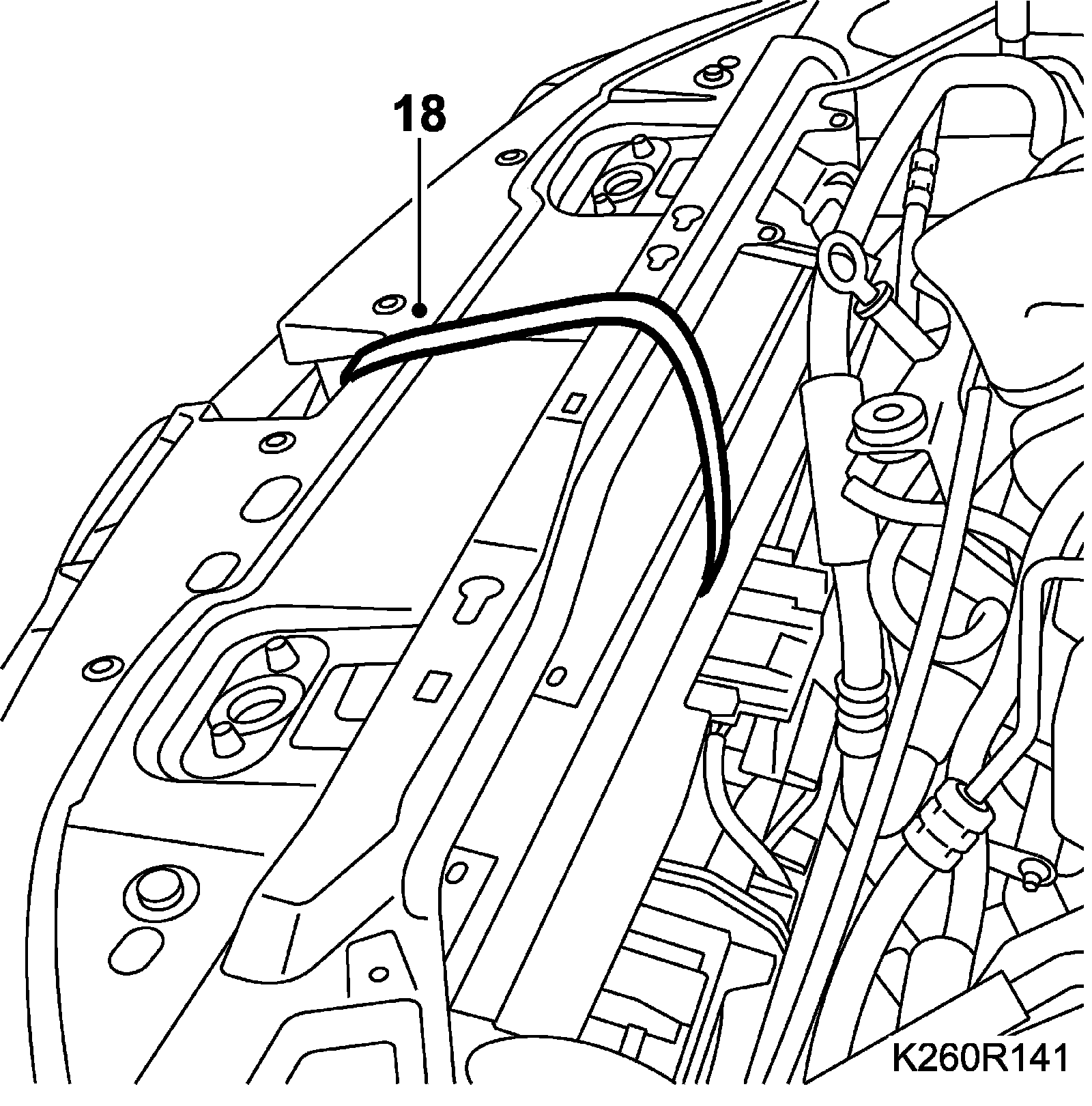 18

K260R141