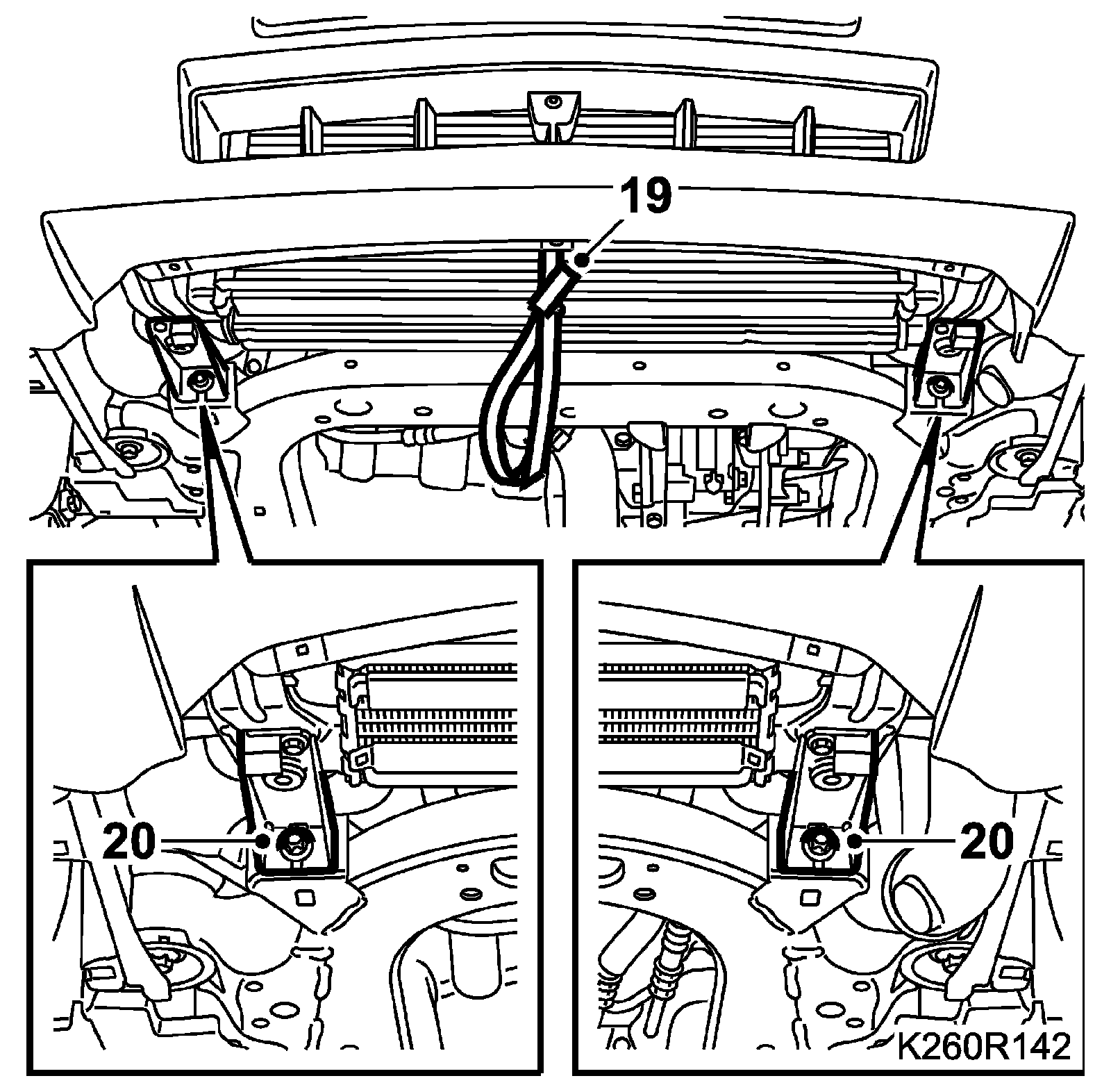 19

20

20

K260R142