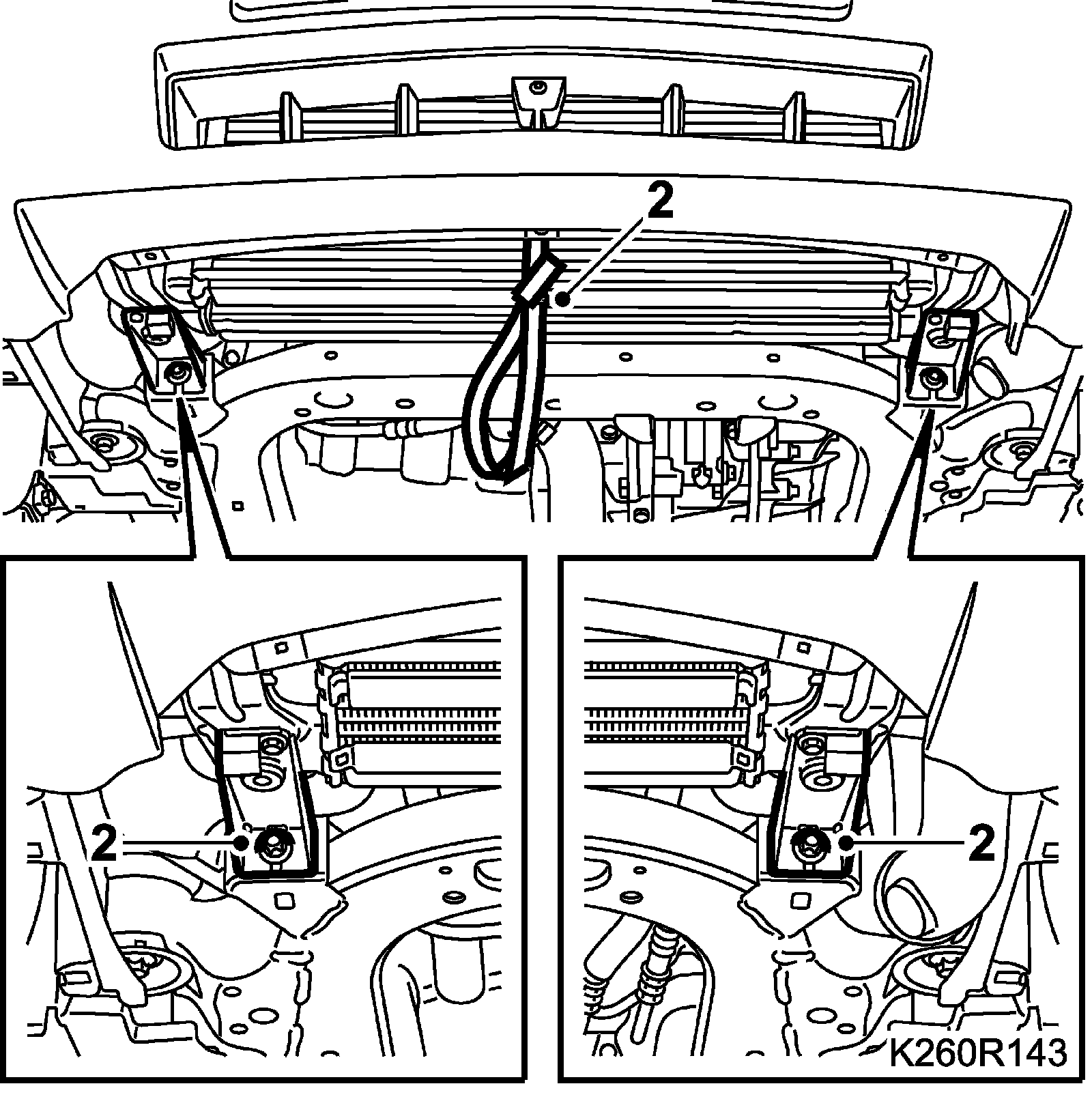 2

2

2

K260R143