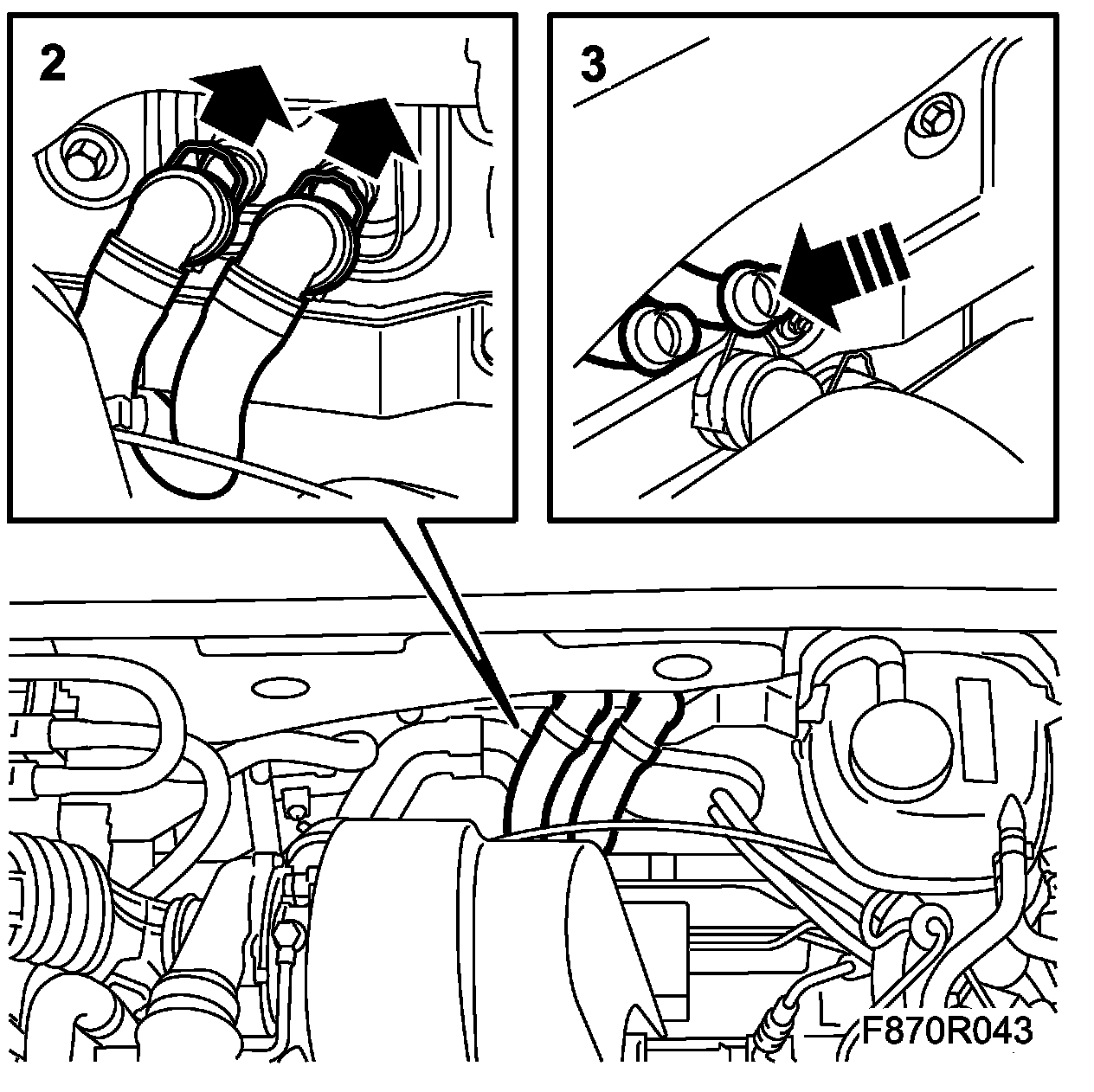 2
3
F870R043