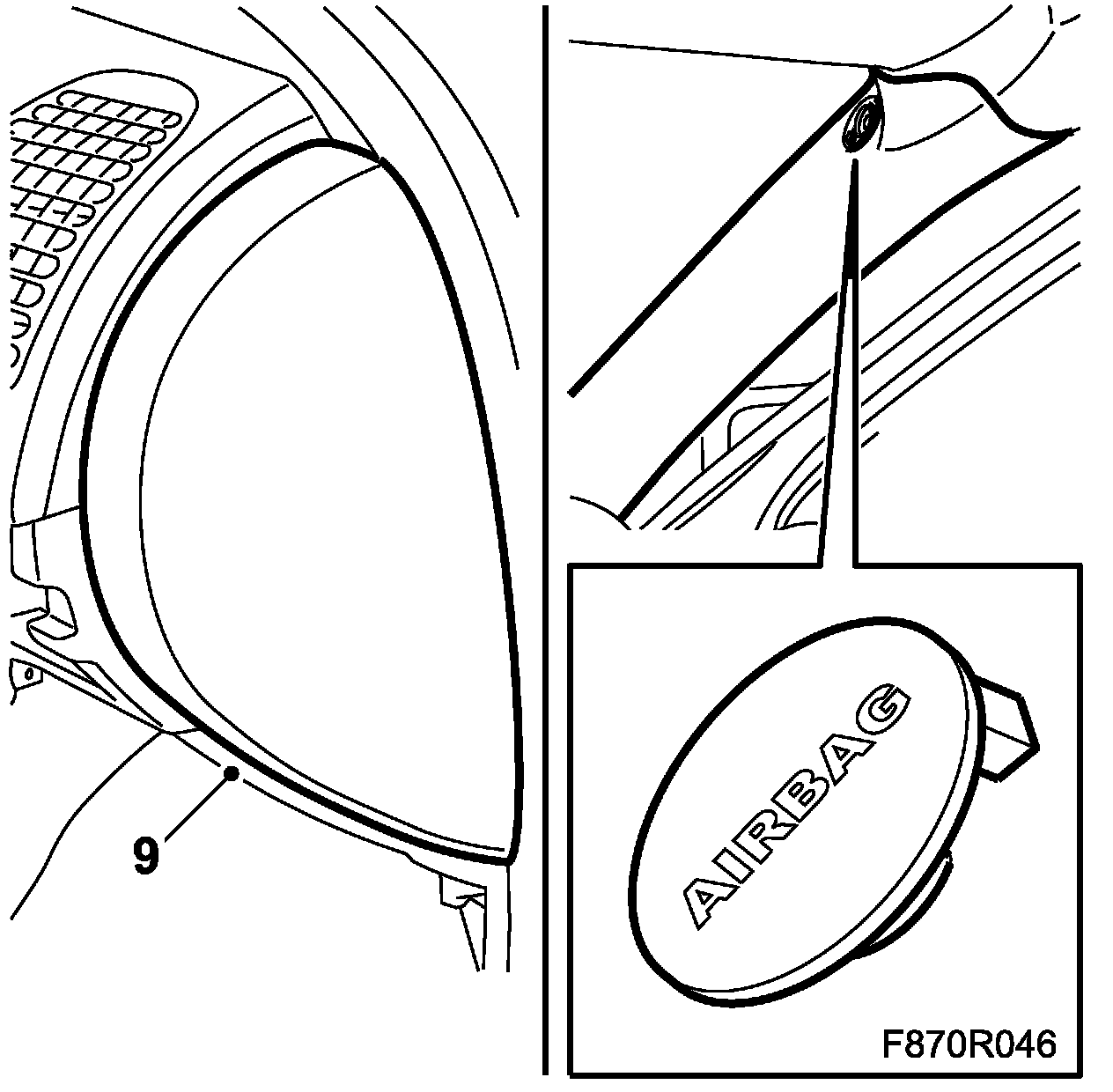 9

AIRBAG

F870R046