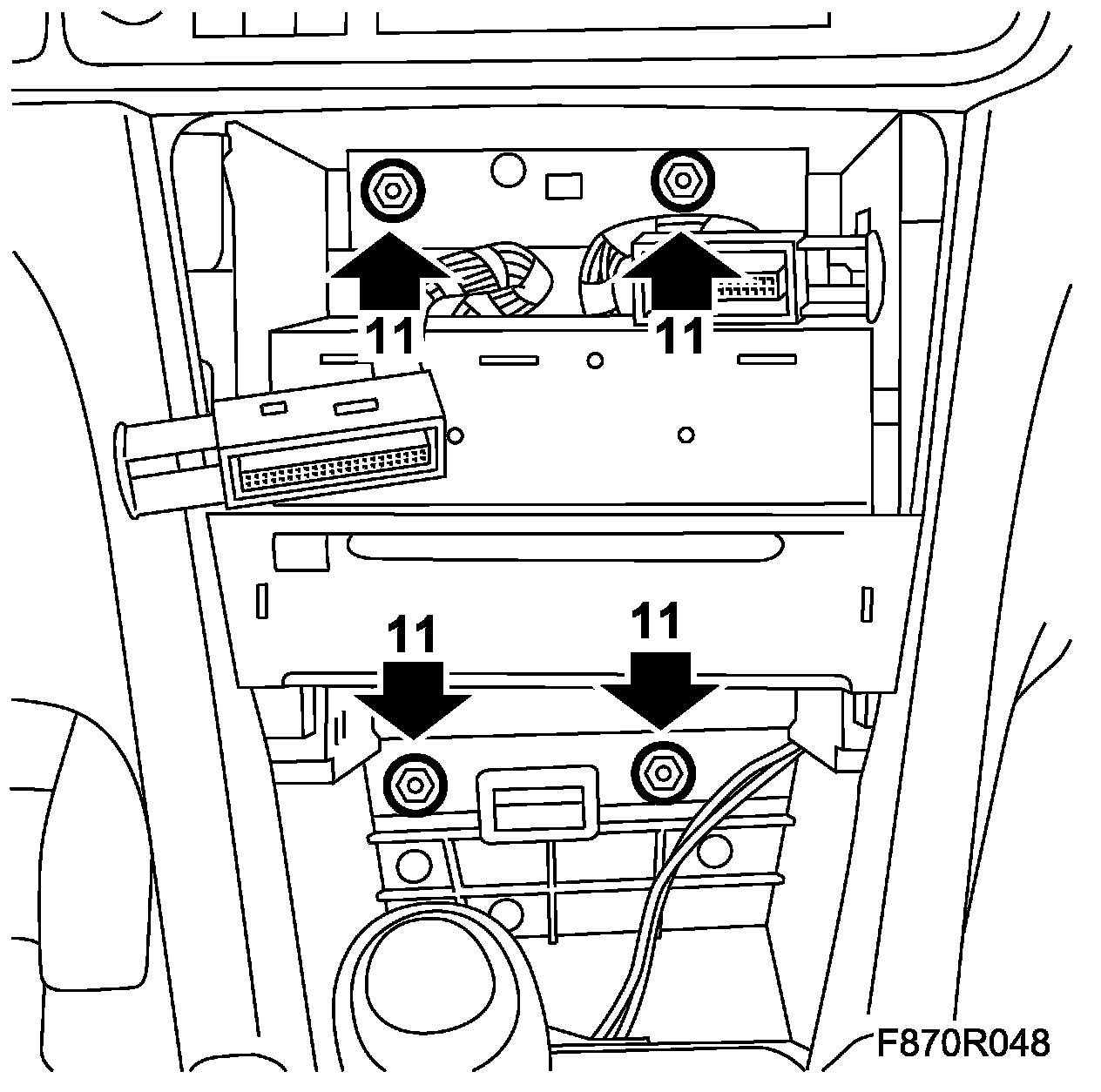 11
11
11
11
F870R048